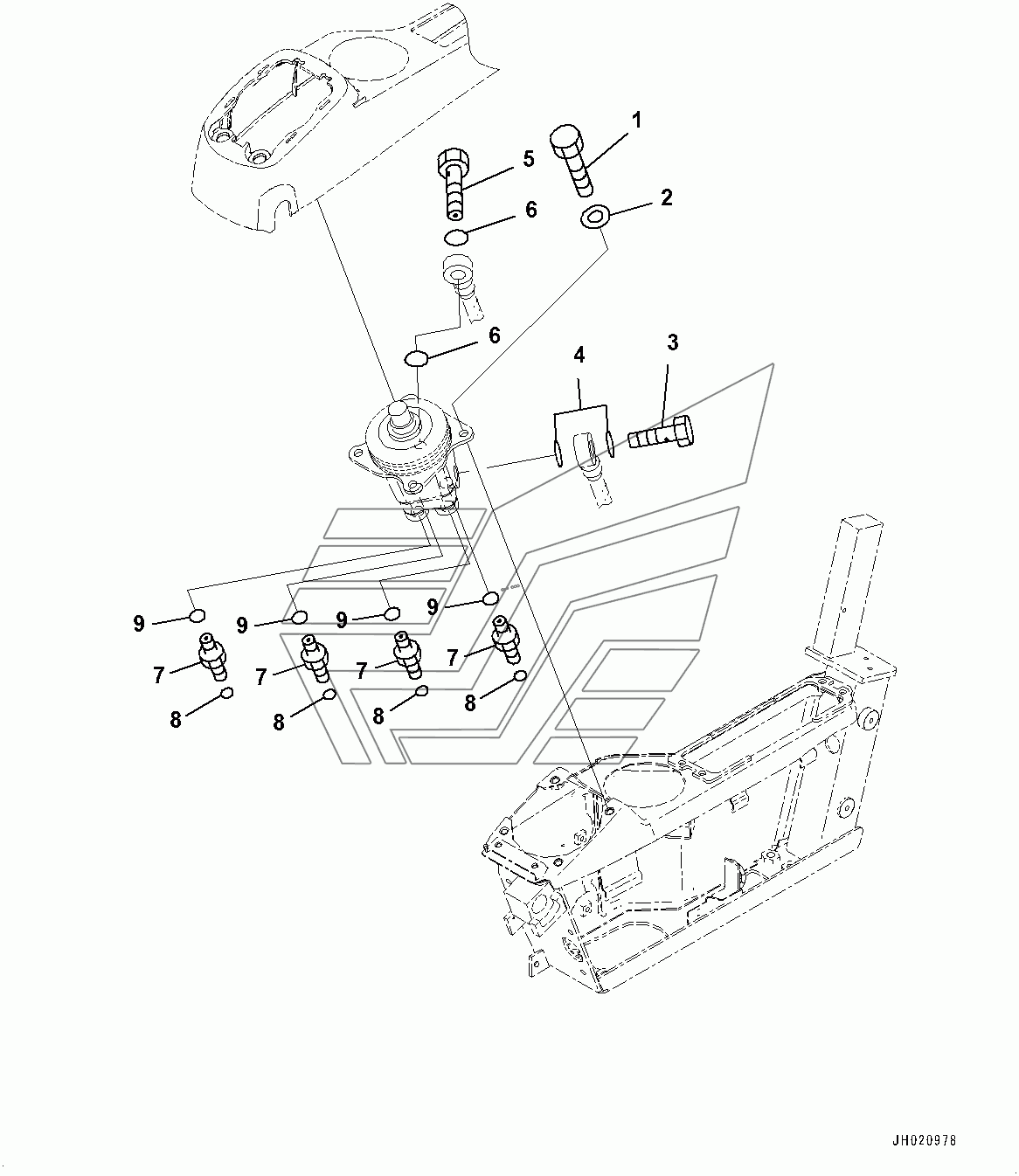 1
5
2
6
6
4
3
9
9
9
9
7
7
7
7
8
8
8
8
JH020978