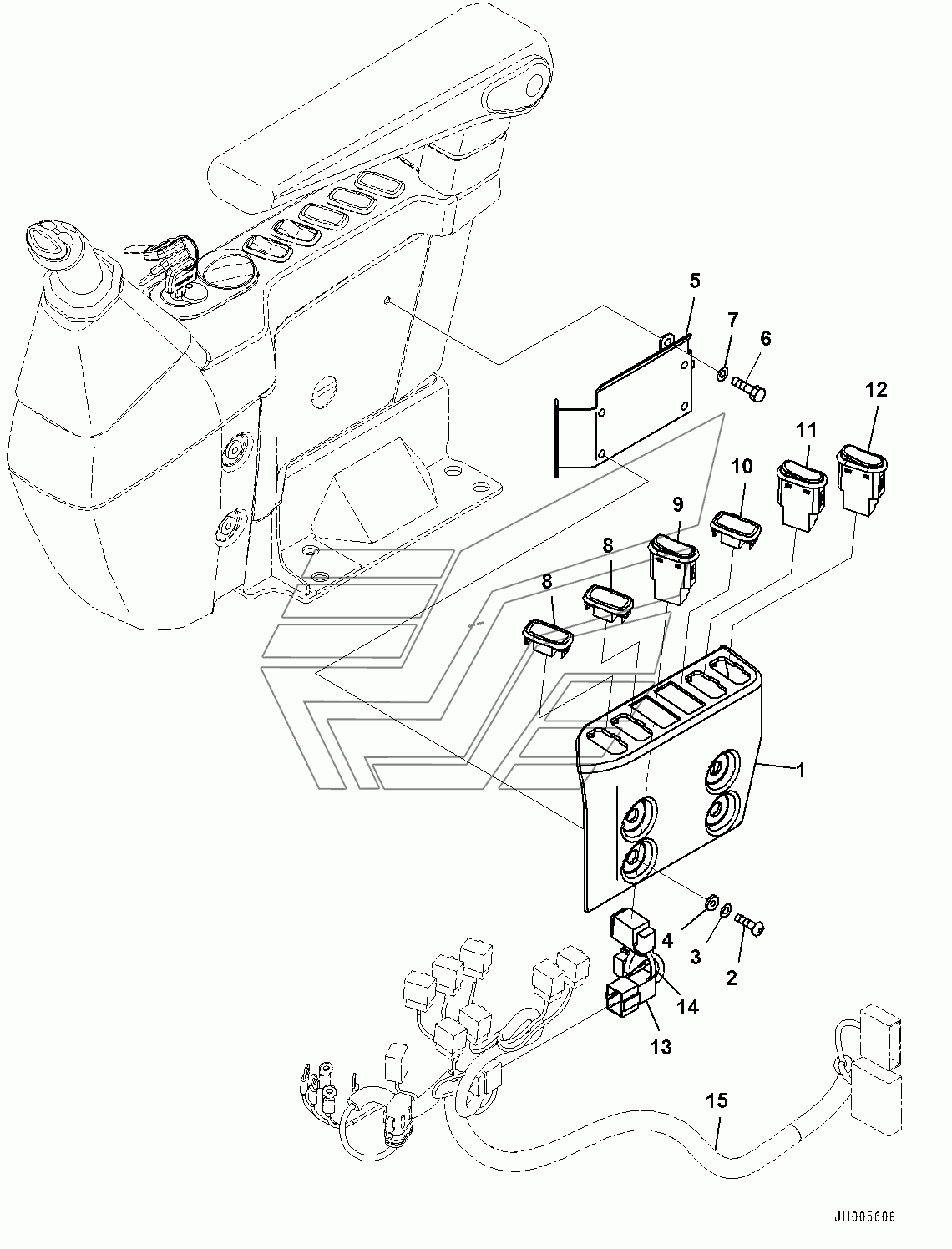 5
7
6
12
11
10
9
8
8
1
4
3
2
14
13
15
JH005608