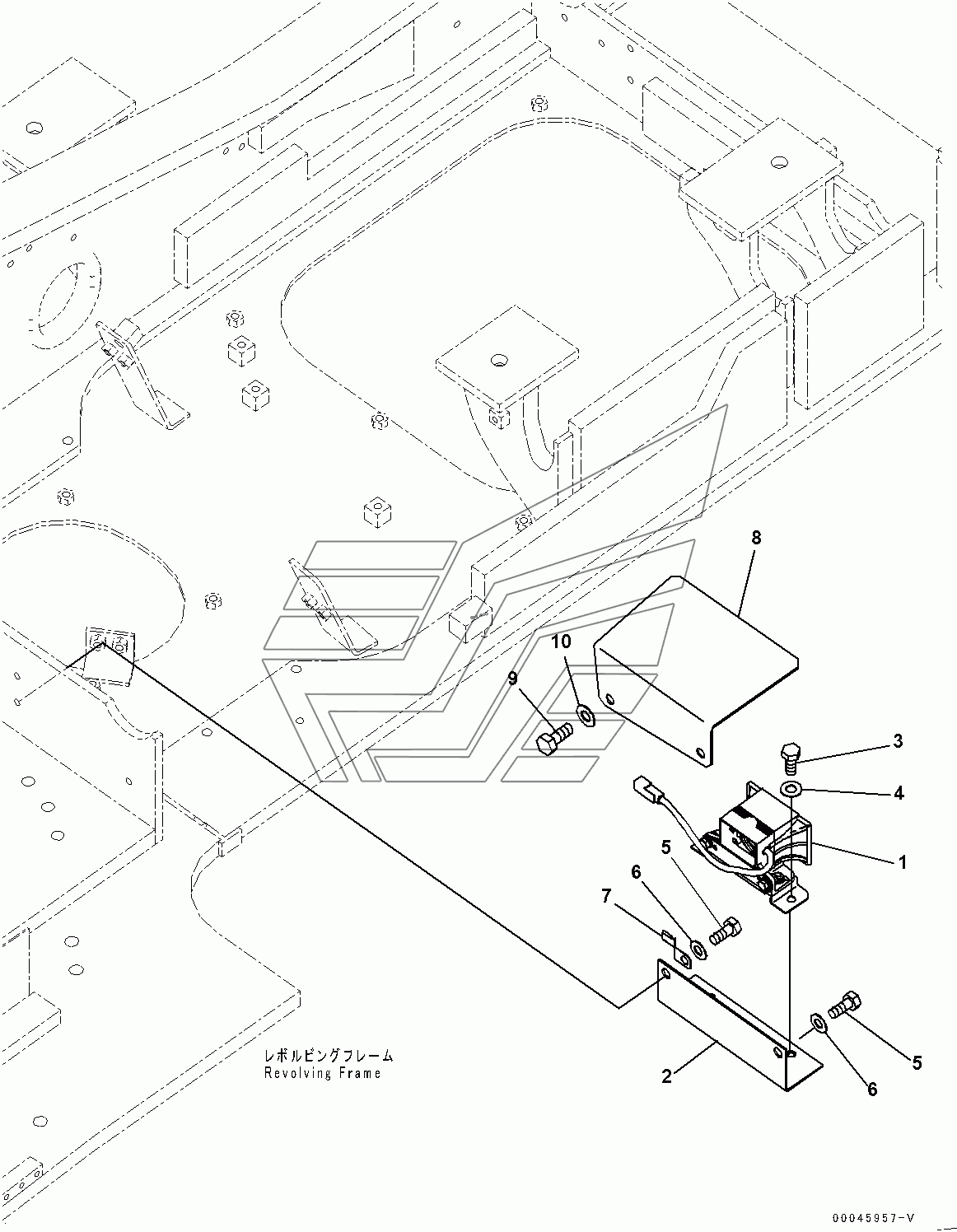 8

10

9

3

4

1

5

6

7

5

6

2

レボルビングフレーム
Revolving Frame

00045957-V