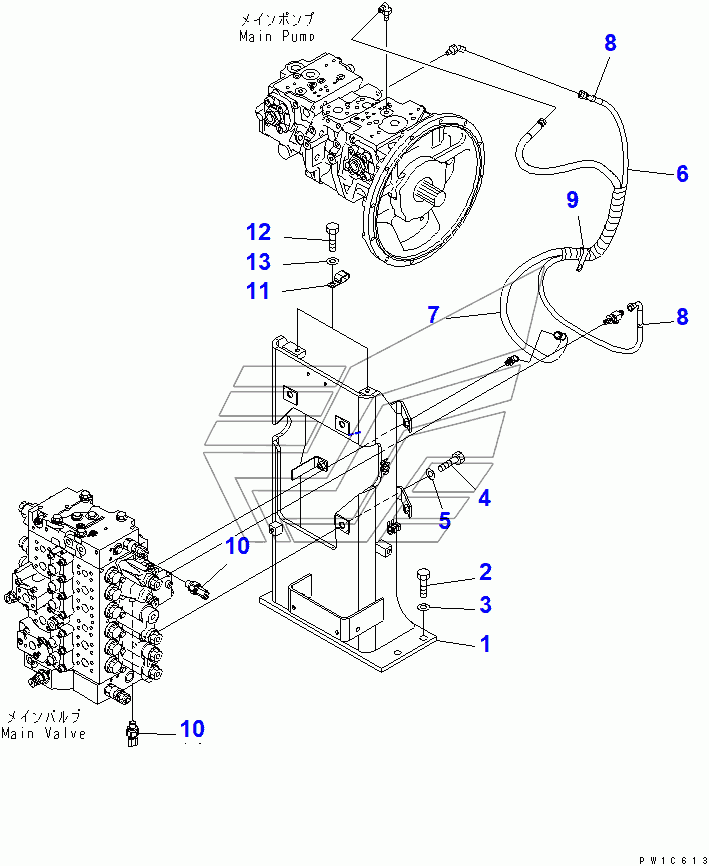 メインポンプ
Main Pump

8

6

9

12

13

11

7

8

4

5

10

2

3

1

メインバルブ
Main Valve

10

PW1C613