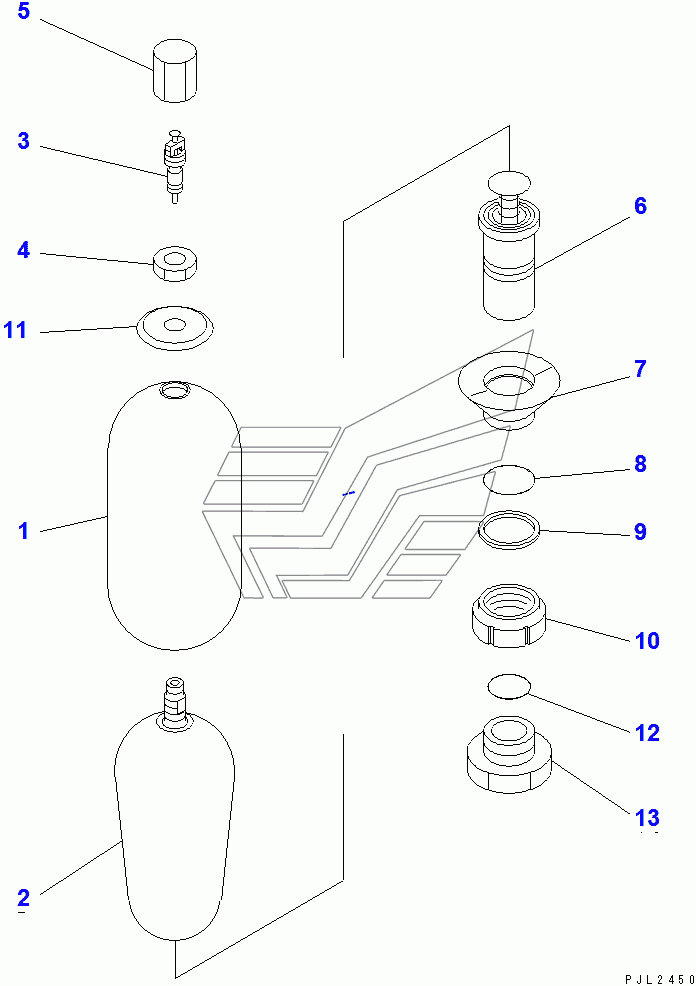 5
3
4
11
1
2
6
7
8
9
10
12
13
PJL2450