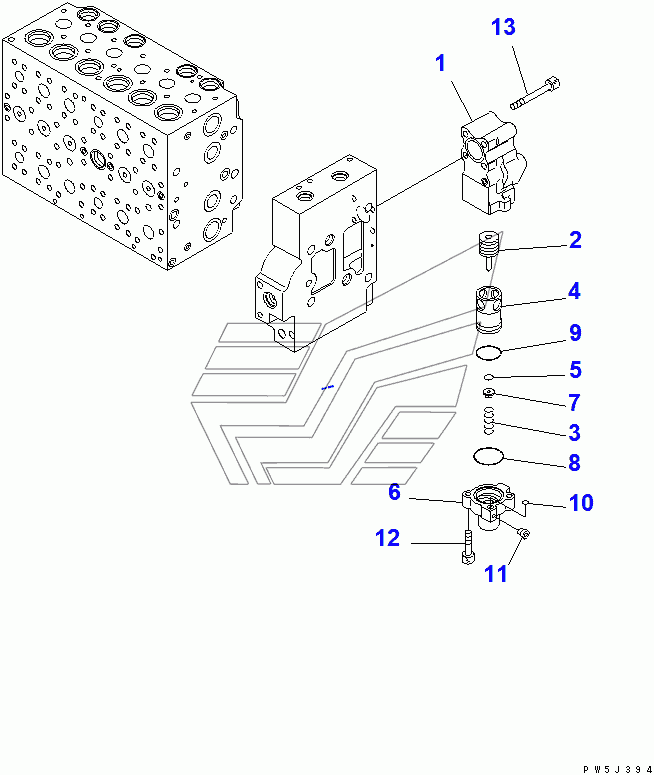 13
1
2
4
9
5
7
3
8
6
10
12
11
PW5J394