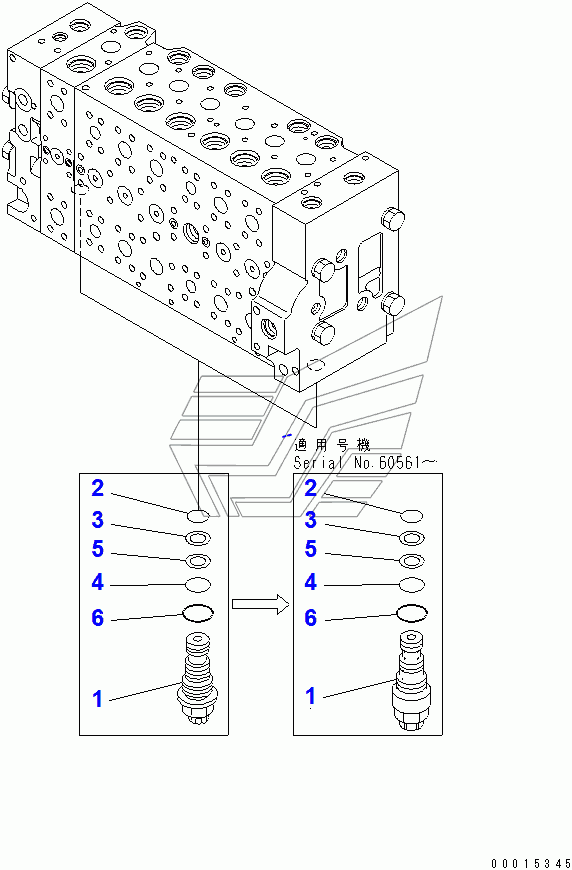 適用号機
Serial No.60561～

2
3
5
4
6
1

2
3
5
4
6
1

00015345