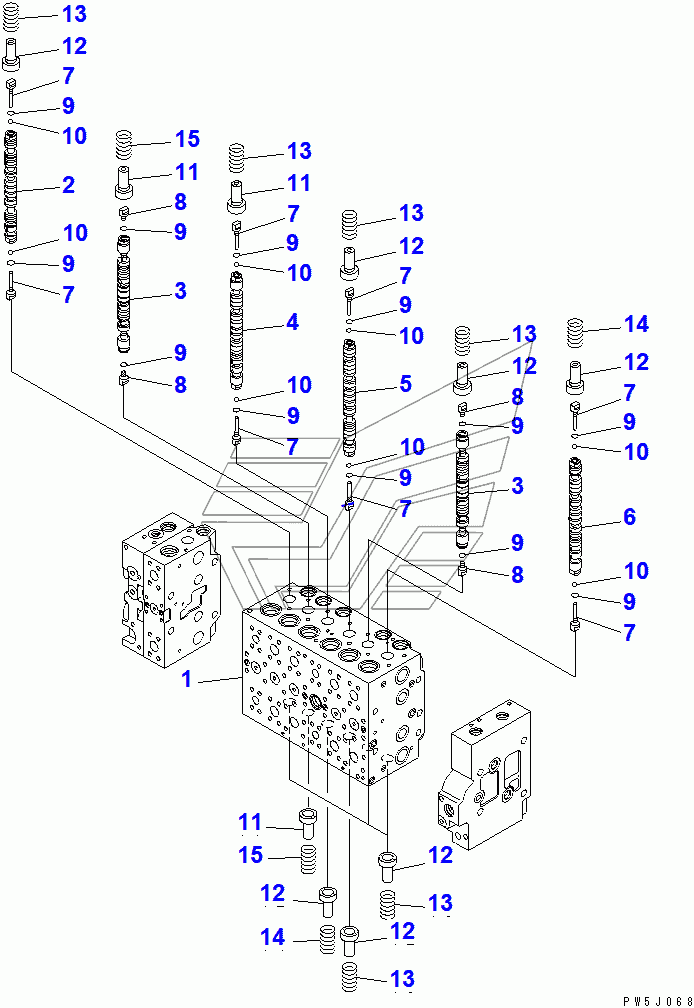 13
12
7
9
10
2
10
9
7
15
11
8
9
3
9
8
13
11
7
9
10
4
10
9
7
13
12
7
9
10
5
10
9
7
13
12
8
9
3
9
8
14
12
7
9
10
6
10
9
7
1
11
15
12
14
12
13
12
13
PW5J068