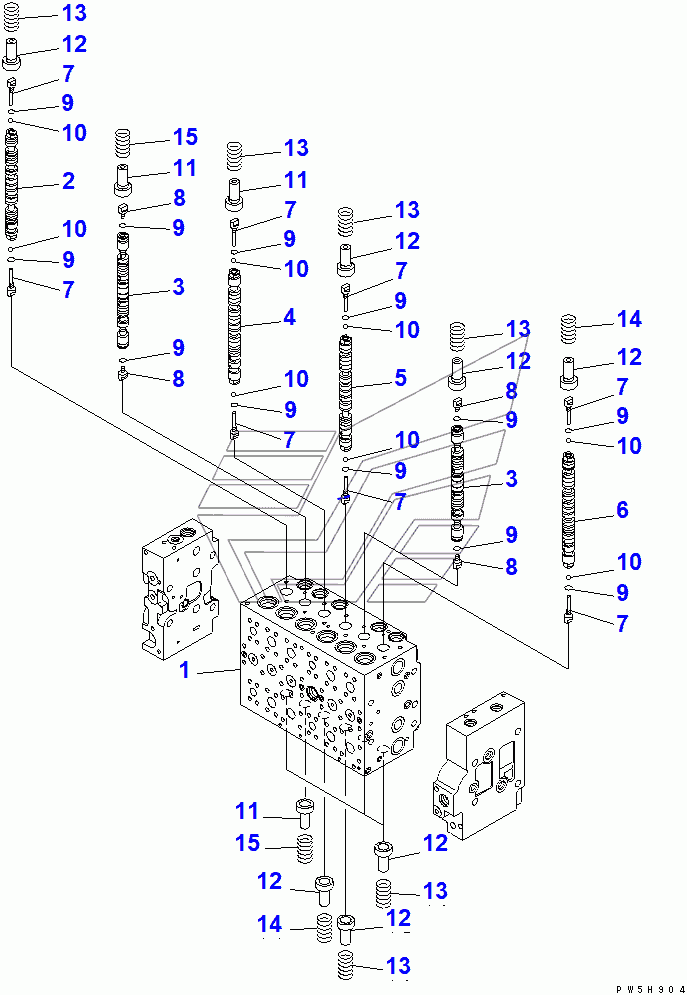 13
12
7
9
10
2
10
9
7
15
11
8
9
3
9
8
13
11
7
9
10
4
10
9
7
13
12
7
9
10
5
10
9
7
13
12
8
9
3
9
8
14
12
7
9
10
6
10
9
7
1
11
15
12
14
12
13
12
13
PW5H904