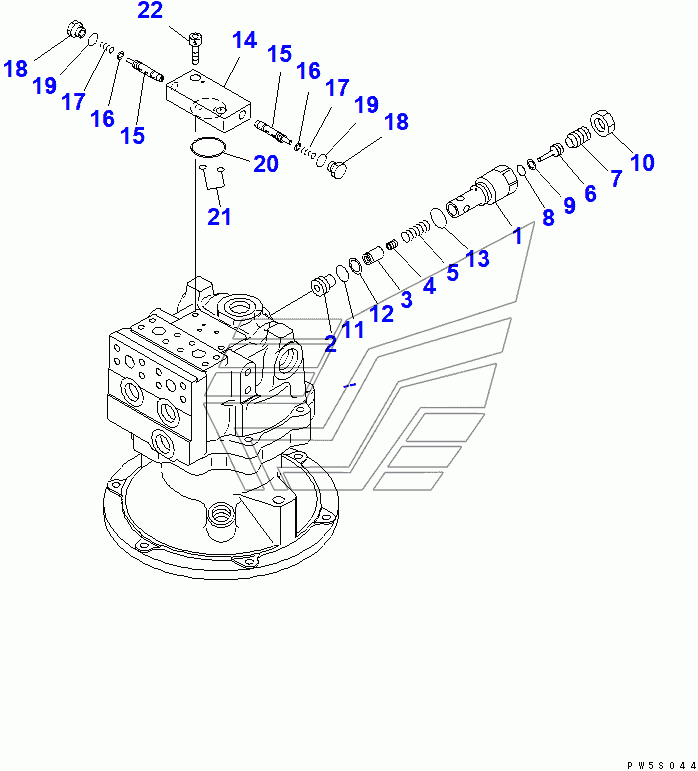 22
14
18
19
17
16
15
15
16
17
19
18
20
21
10
7
6
9
8
1
13
5
4
3
12
11
2
PW5S044