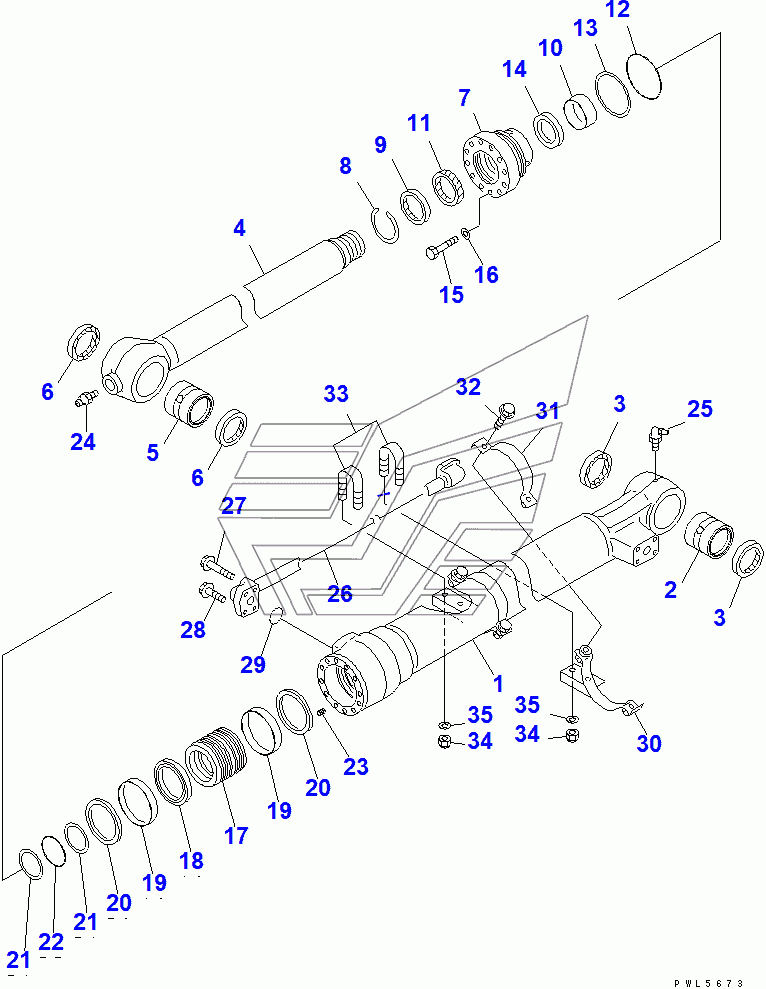 12
13
10
14
7
11
9
8
4
16
15
6
24
5
6
33
32
31
3
25
27
26
28
29
2
3
1
35
34
35
34
30
23
20
19
17
18
19
20
21
22
21
PWL5673