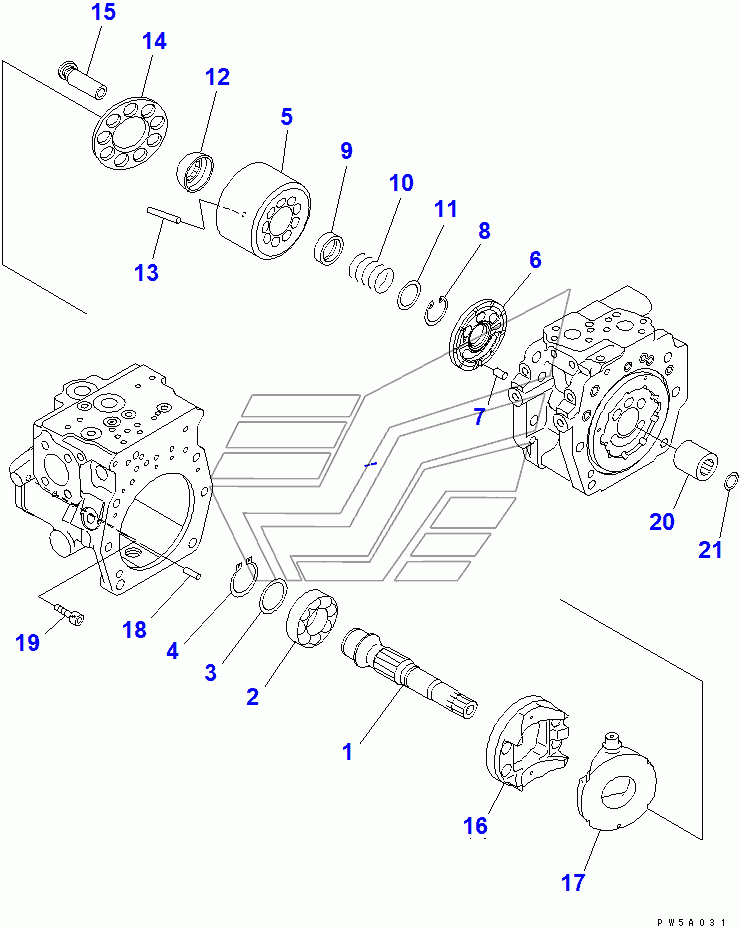 15
14
12
5
9
10
11
8
6
13
7
20
21
19
18
4
3
2
1
16
17
PW5A031