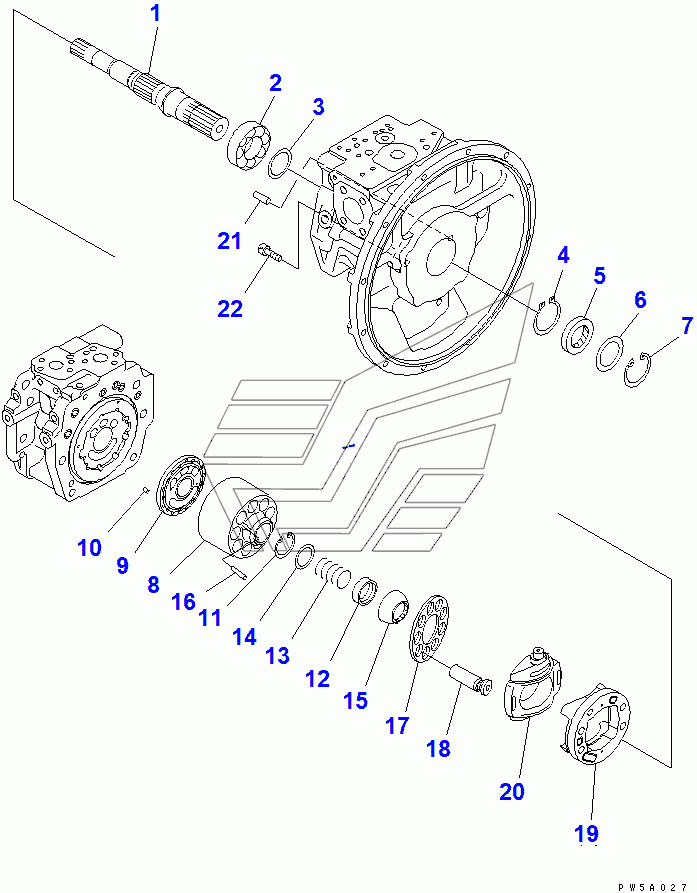 1
2
3
21
22
4
5
6
7
10
9
8
16
11
14
13
12
15
17
18
20
19
PW5A027