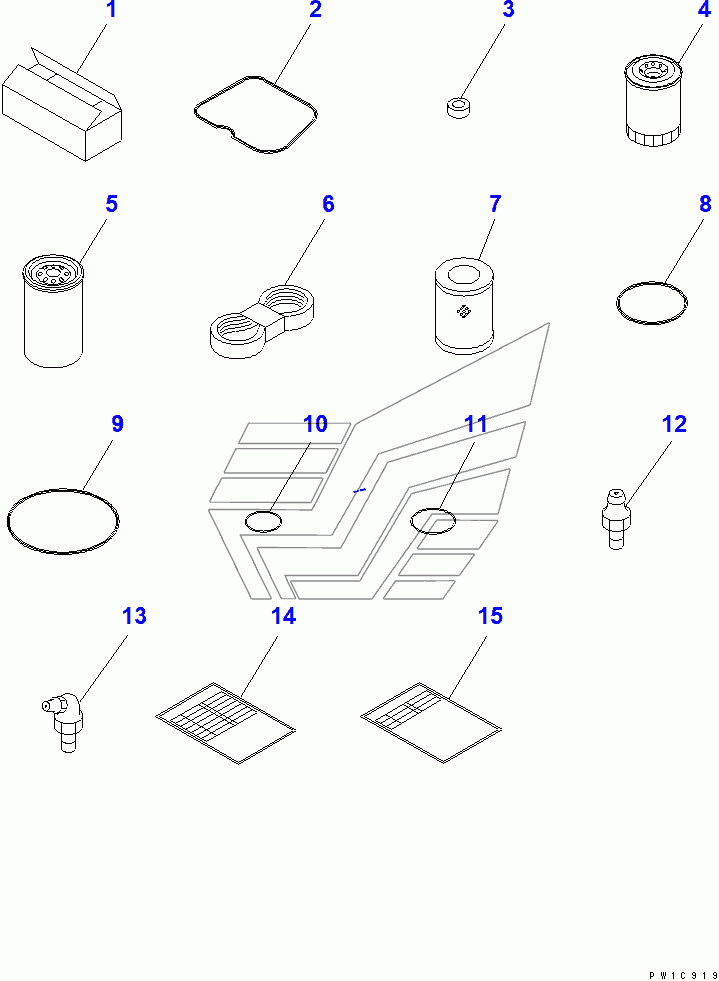 1
2
3
4
5
6
7
8
9
10
11
12
13
14
15
PW1C919