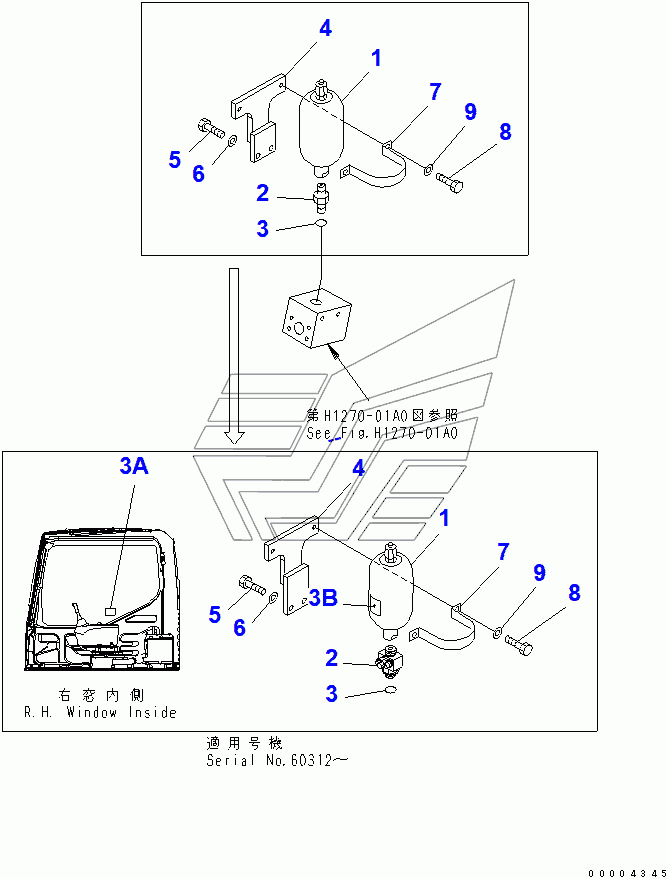 4
1
7
9
8
5
6
2
3

第H1270-01A0図参照
See Fig.H1270-01A0

3A
4
1
7
9
8
5
6
3B
2
3

右窓内側
R.H. Window Inside

適用号機
Serial No.60312～

00004345