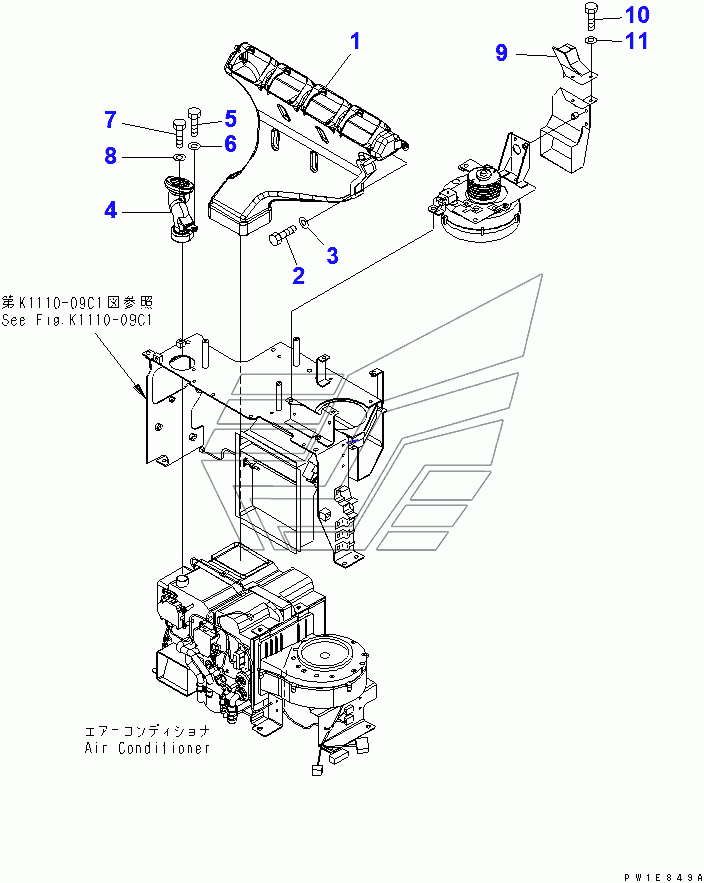 10
11
9
1
7
5
8
6
4
3
2
第K1110-09C1図参照
See Fig.K1110-09C1
エアーコンディショナ
Air Conditioner
PW1E849A