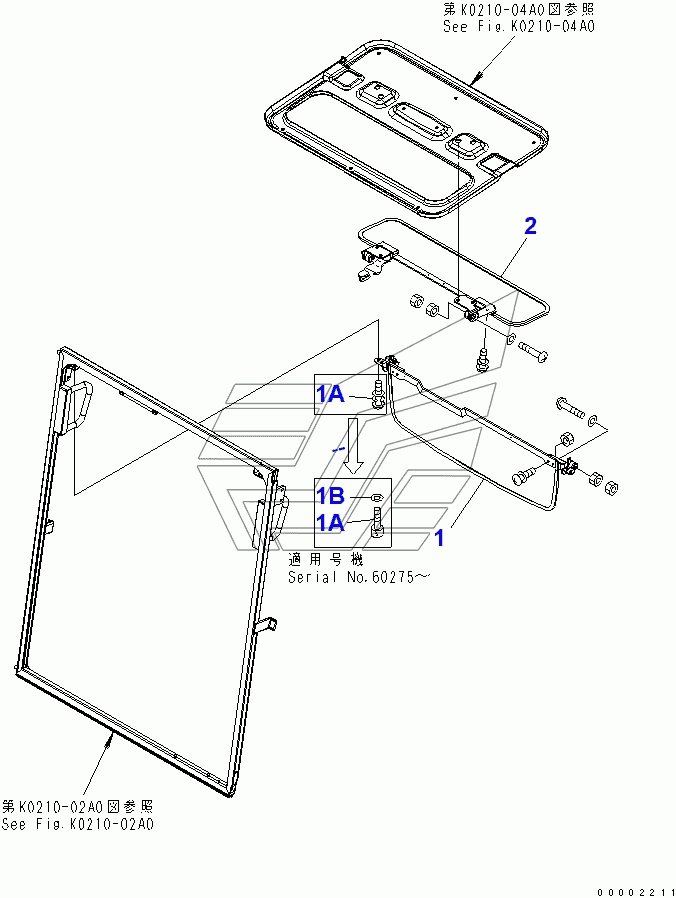 第K0210-04A0図参照
See Fig.K0210-04A0

2

1A

1B

1A

1

適用号機
Serial No.60275～

第K0210-02A0図参照
See Fig.K0210-02A0

00002211