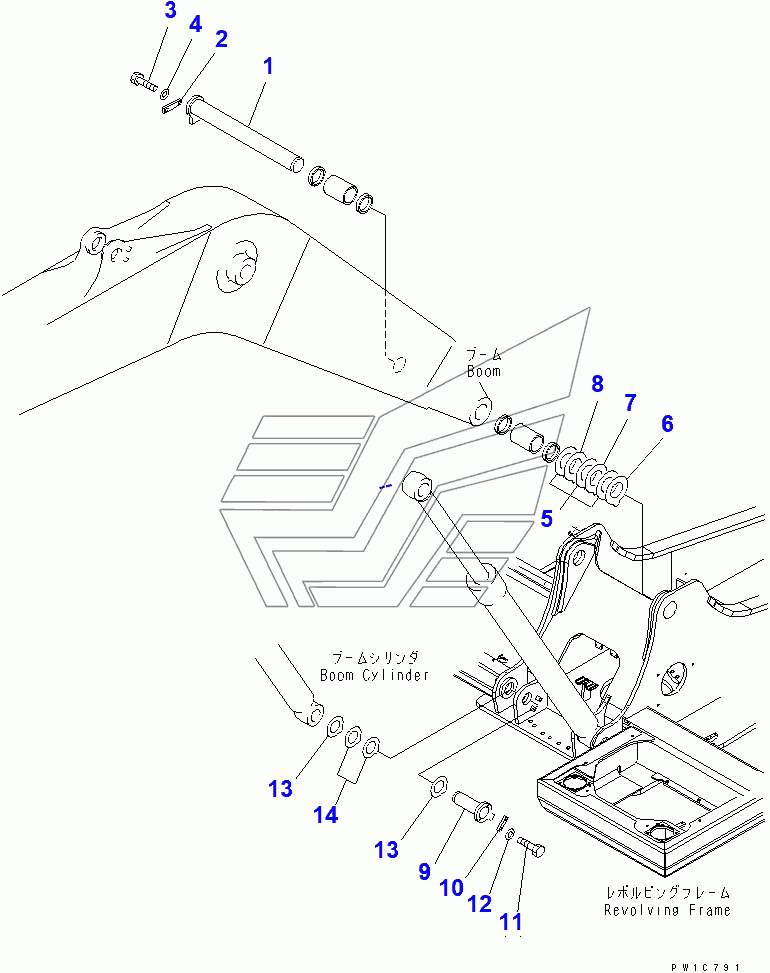 3
4
2
1
ブーム
Boom
8
7
6
5
ブームシリンダ
Boom Cylinder
13
14
13
9
10
12
11
レボルビングフレーム
Revolving Frame
PW1C791