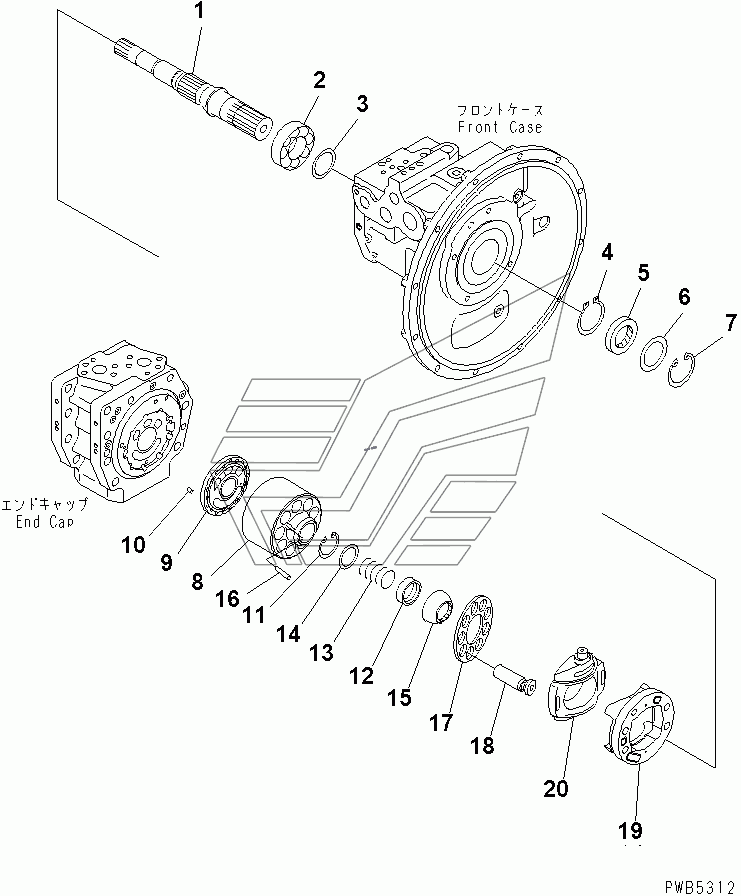 1
2
3
フロントケース
Front Case
4
5
6
7
エンドキャップ
End Cap
10
9
8
16
11
14
13
12
15
17
18
20
19
PWB5312