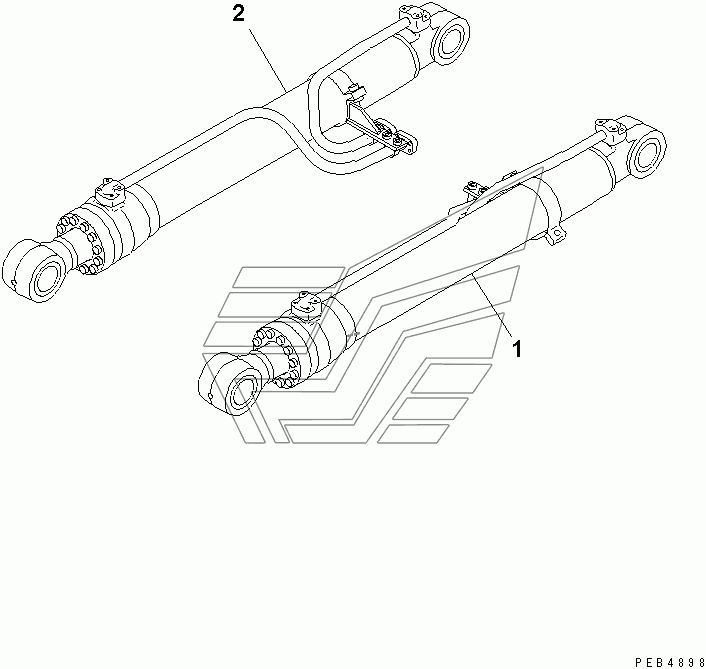 2

1

PEB4898