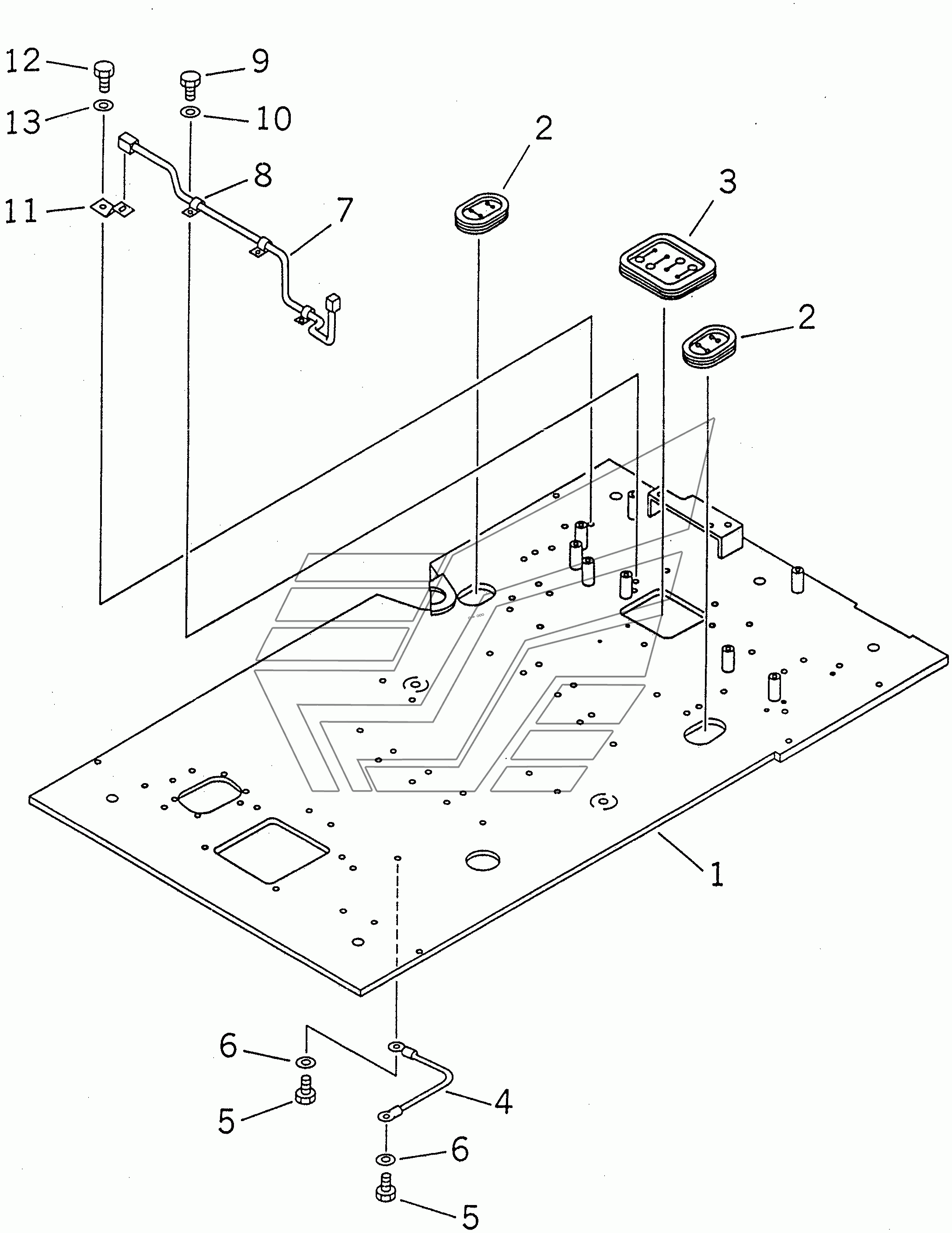 12
9
13
10
2
8
3
11
7
2
1
6
4
5
6
5