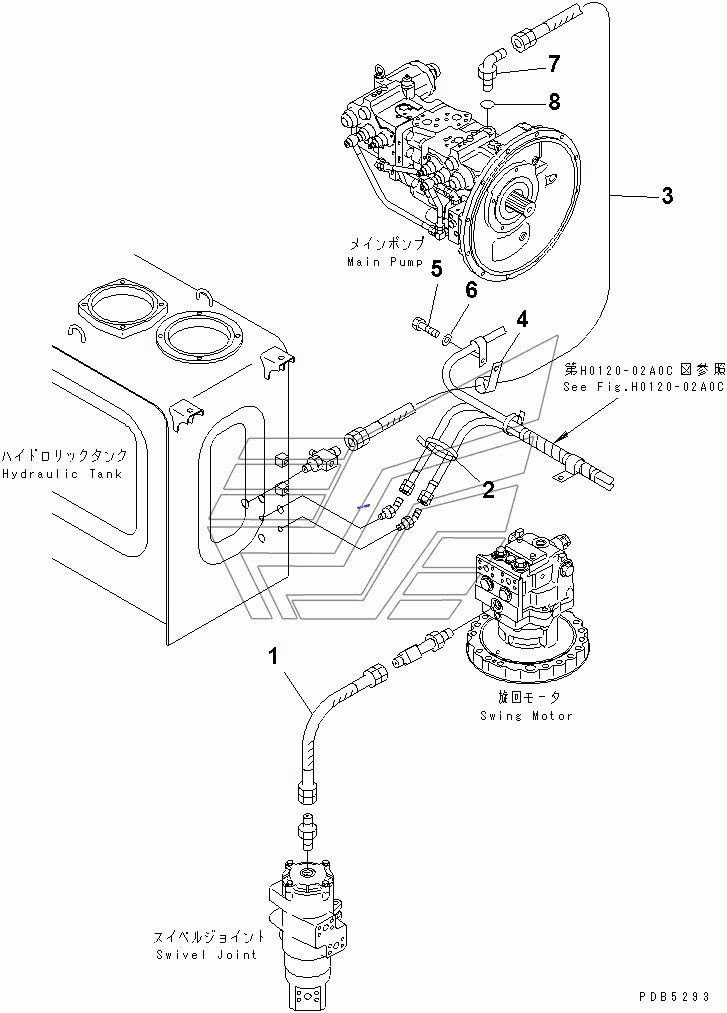 7

8

3

メインポンプ
Main Pump

5

6

4

第H0120-02A0C図参照
See Fig.H0120-02A0C

ハイドロリックタンク
Hydraulic Tank

2

1

旋回モータ
Swing Motor

スイベルジョイント
Swivel Joint

PDB5293