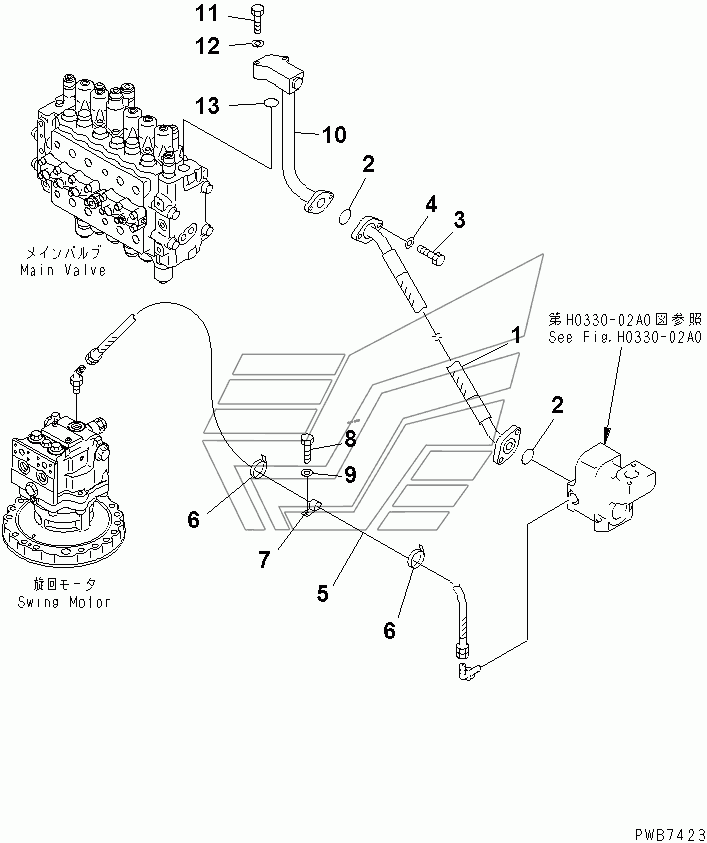 11
12
13
10
2
4
3
メインバルブ
Main Valve
1
第H0330-02A0図参照
See Fig.H0330-02A0
2
8
9
6
7
5
6
旋回モータ
Swing Motor
PWB7423