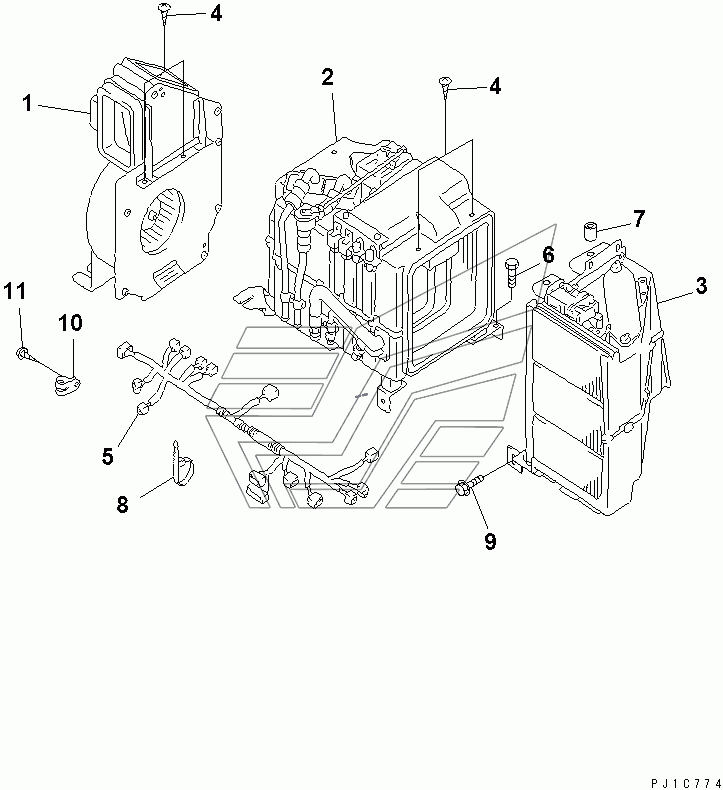 4
1
2
4
7
6
3
11
10
5
8
9
PJ1C774