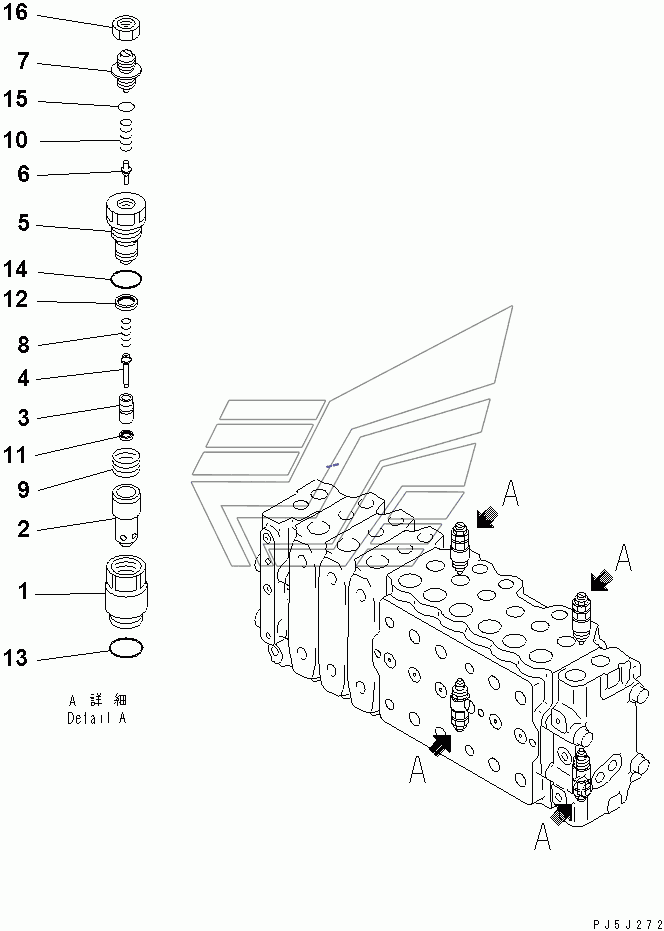 16
7
15
10
6
5
14
12
8
4
3
11
9
2
1
13

A 詳 細
Detail A

A
A
A
A

PJ5J272