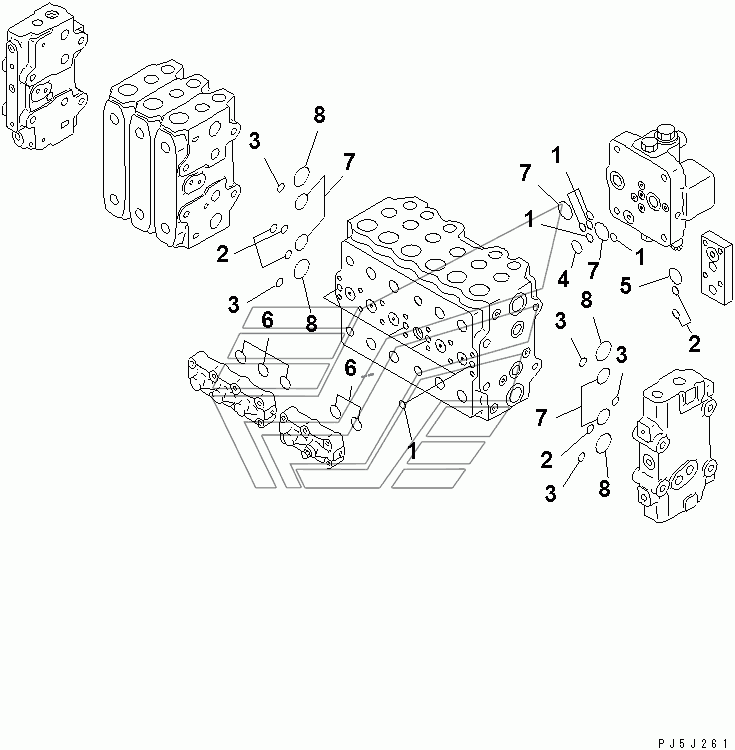 8
3
7
2
3
8
6
6
1
7
1
1
7
1
4
5
2
8
3
3
7
2
3
8
PJ5J261