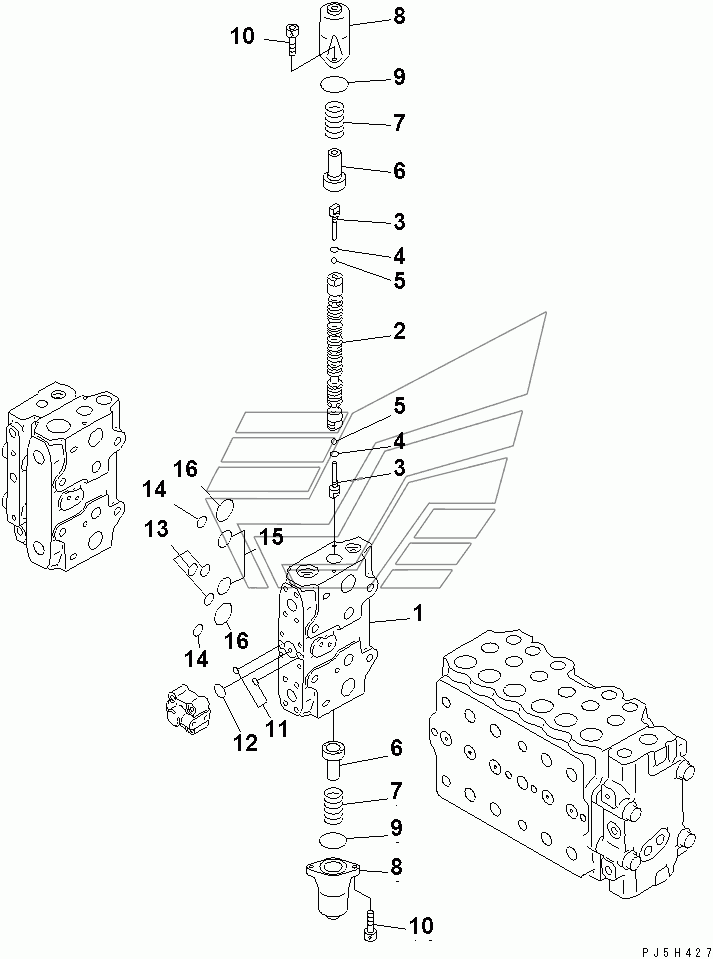 10
8
9
7
6
3
4
5
2
5
4
3
16
14
13
15
1
16
14
12
11
6
7
9
8
10
PJ5H427