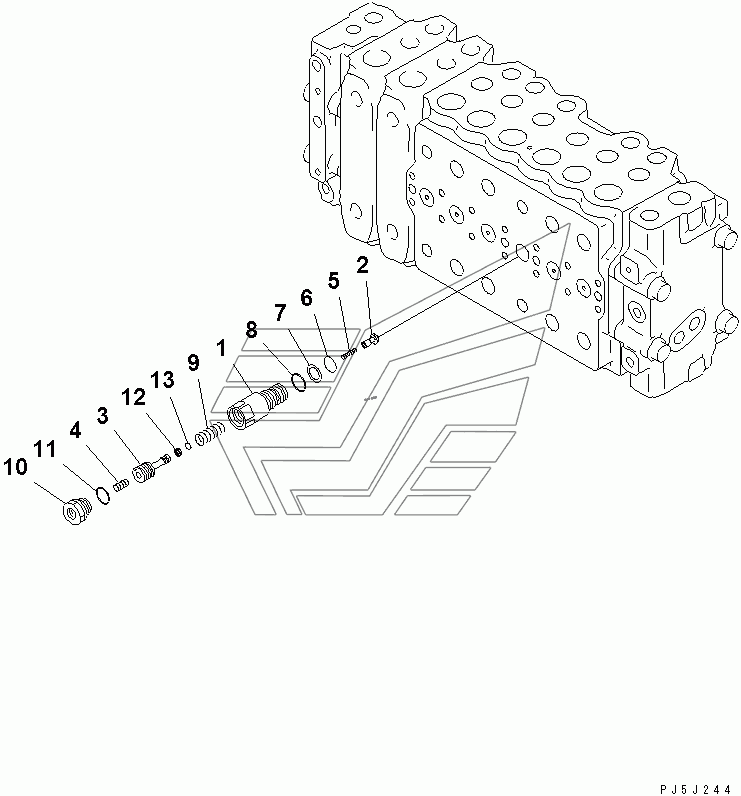 2
5
6
7
8
1
9
13
12
3
4
11
10
PJ5J244