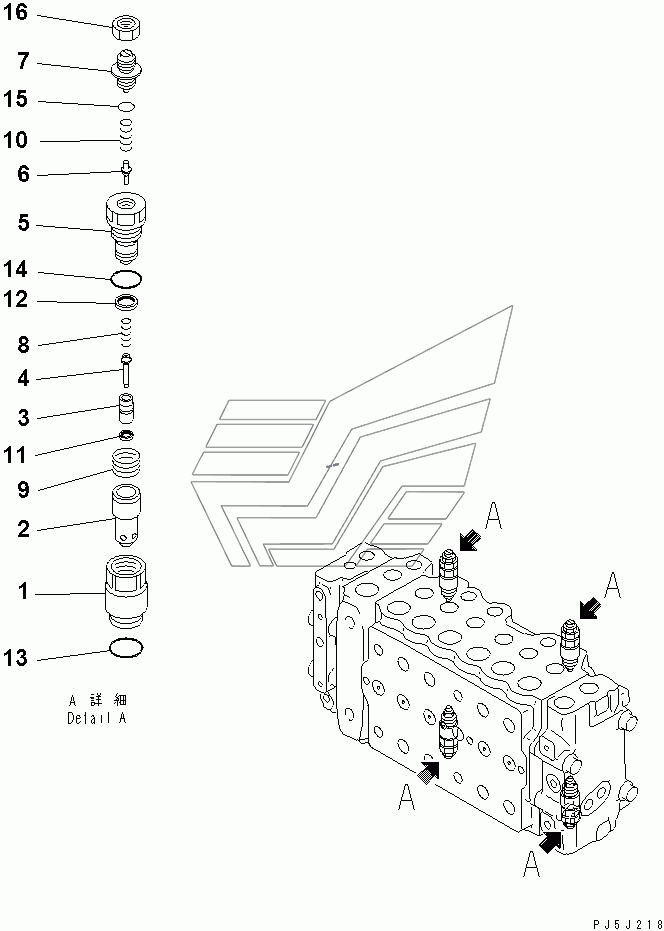 16
7
15
10
6
5
14
12
8
4
3
11
9
2
1
13

A 詳 細
Detail A

A
A
A
A

PJ5J218