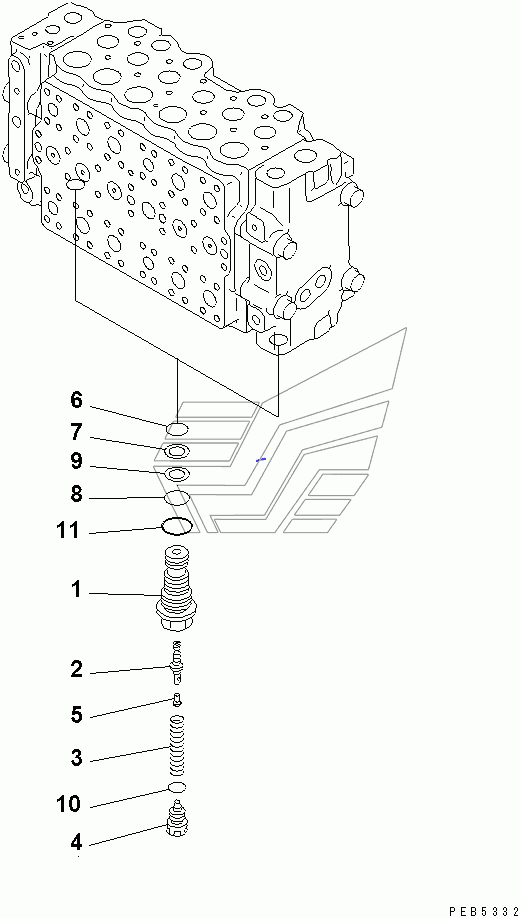 6
7
9
8
11
1
2
5
3
10
4
PEB5332