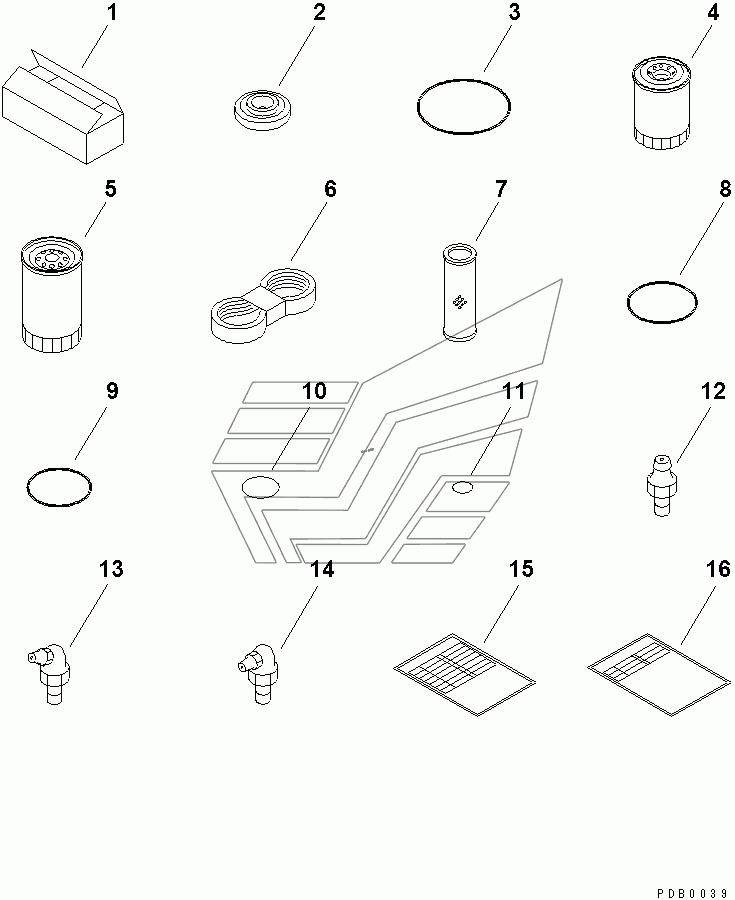 1
2
3
4
5
6
7
8
9
10
11
12
13
14
15
16
PDB0039