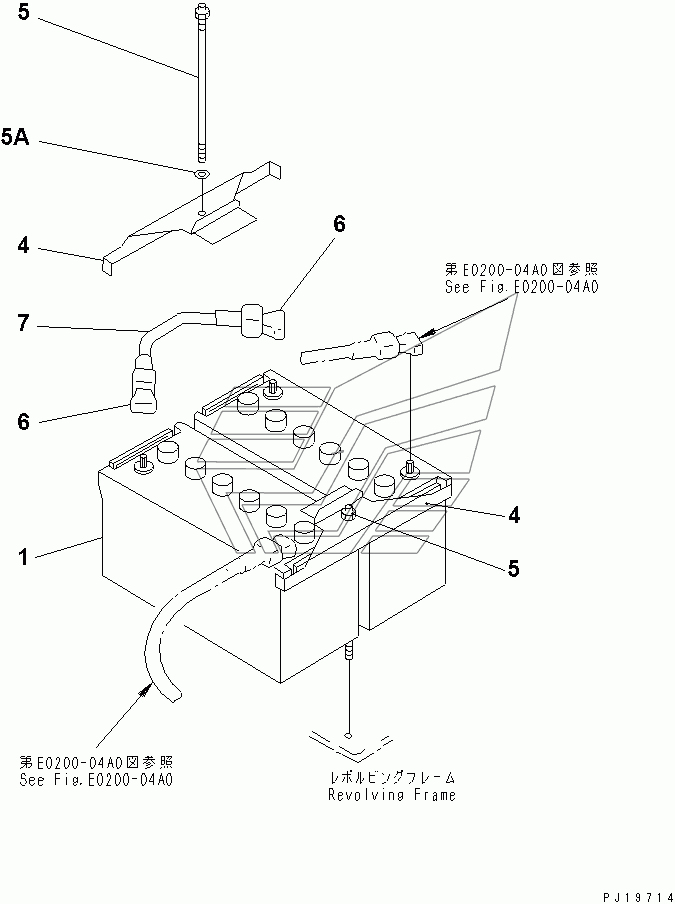 5

5A

4

6

第E0200-04A0図参照
See Fig.E0200-04A0

7

6

4

1

5

第E0200-04A0図参照
See Fig.E0200-04A0

レボルビングフレーム
Revolving Frame

PJ19714