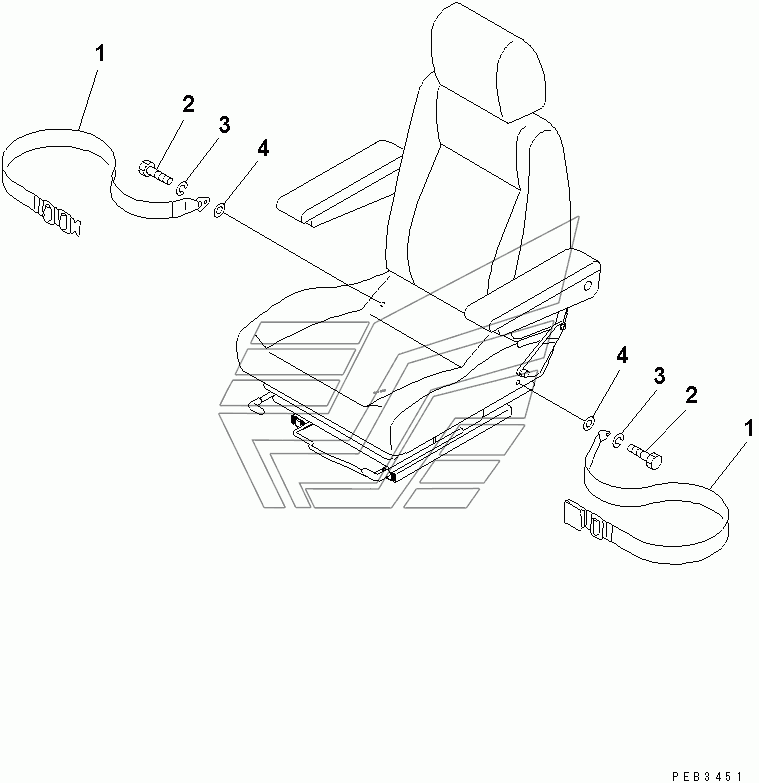 1
2
3
4
4
3
2
1
PEB3451