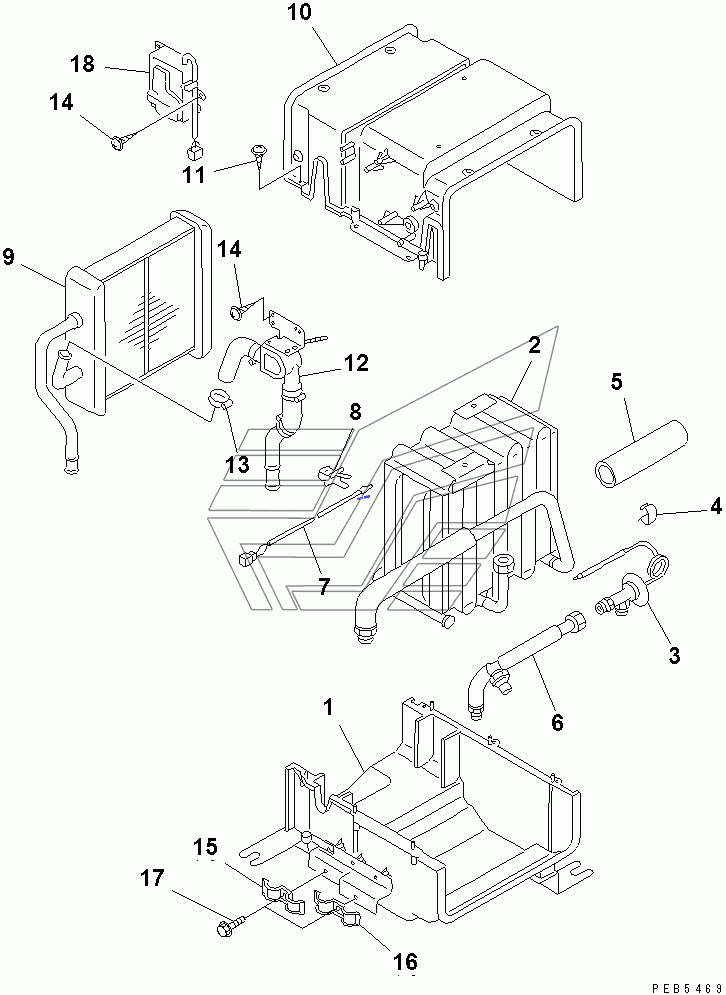 10
18
14
11
9
14
12
2
5
8
13
4
7
3
6
1
15
17
16
PEB5469