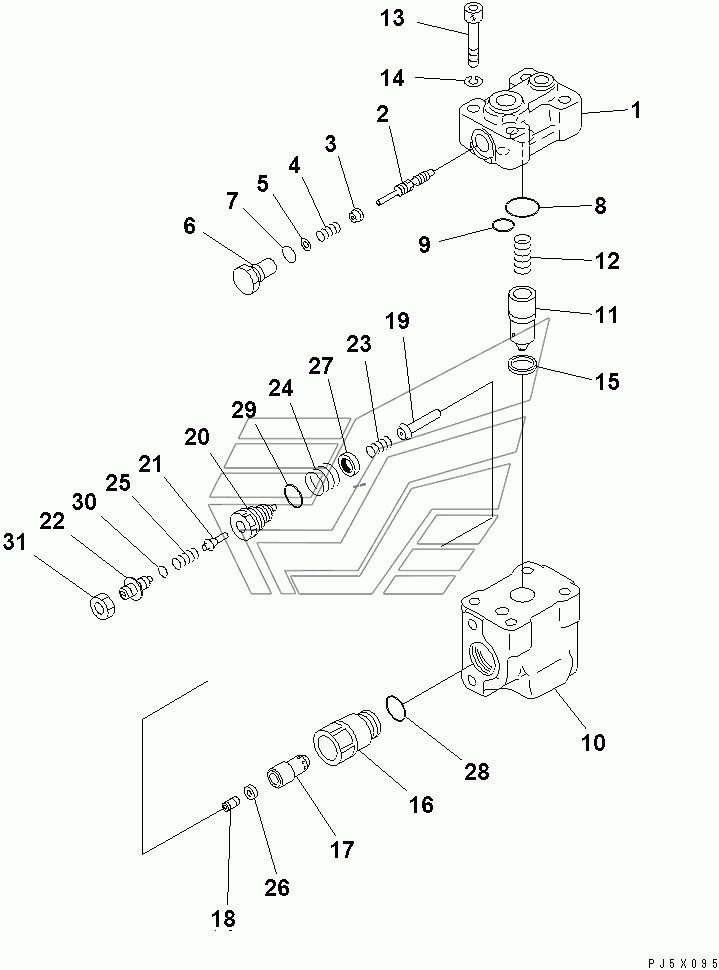 13
14
1
2
3
4
5
7
6
8
9
12
11
15
19
23
27
24
29
20
21
25
30
22
31
10
28
16
17
26
18
PJ5X095