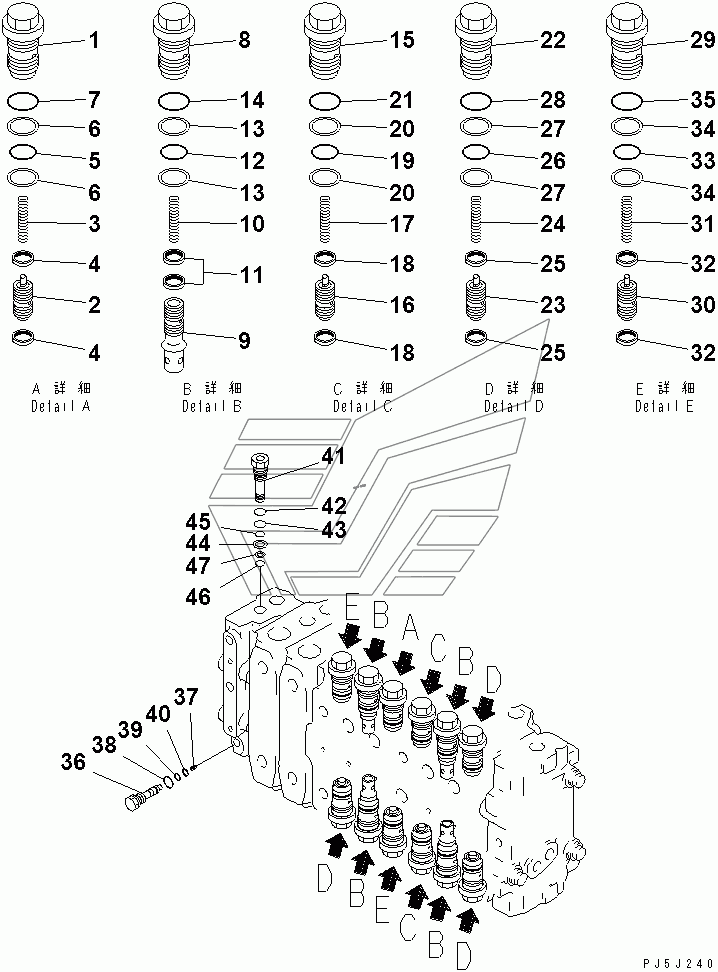 1
7
6
5
6
3
4
2
4

A 詳 細
Detail A

8
14
13
12
13
10
11
9

B 詳 細
Detail B

15
21
20
19
20
17
18
16
18

C 詳 細
Detail C

22
28
27
26
27
24
25
23
25

D 詳 細
Detail D

29
35
34
33
34
31
32
30
32

E 詳 細
Detail E

41
42
43
45
44
47
46

E B A C B D

37
40
39
38
36

D B E C B D

PJ5J240