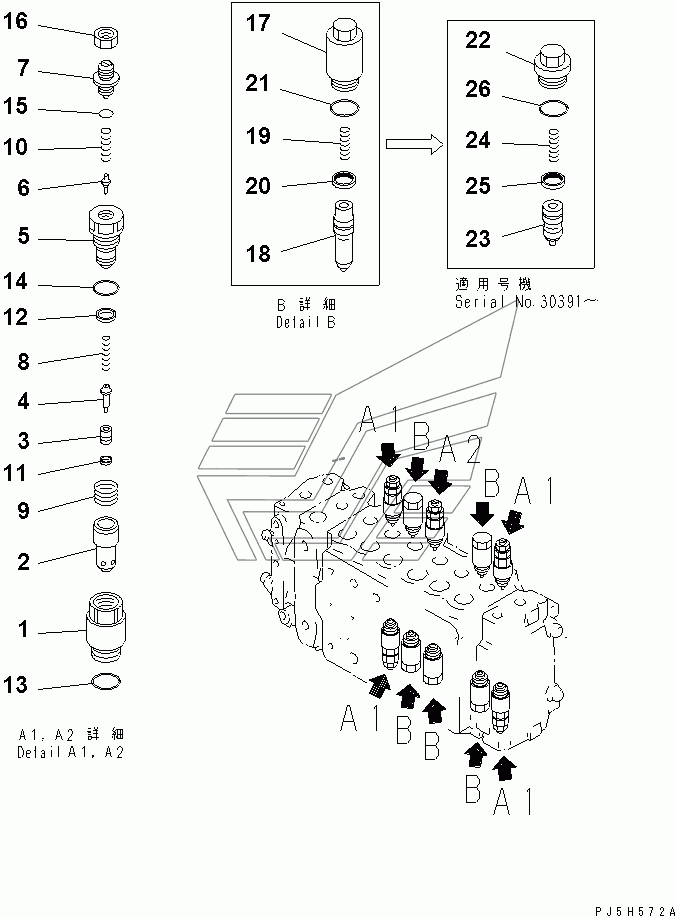 16
7
15
10
6
5
14
12
8
4
3
11
9
2
1
13

A1, A2 詳細
Detail A1, A2

17
21
19
20
18

B 詳細
Detail B

22
26
24
25
23

適用号機
Serial No.30391～

A1
B
A2
B
A1
A1
B
B
B
A1

PJ5H572A