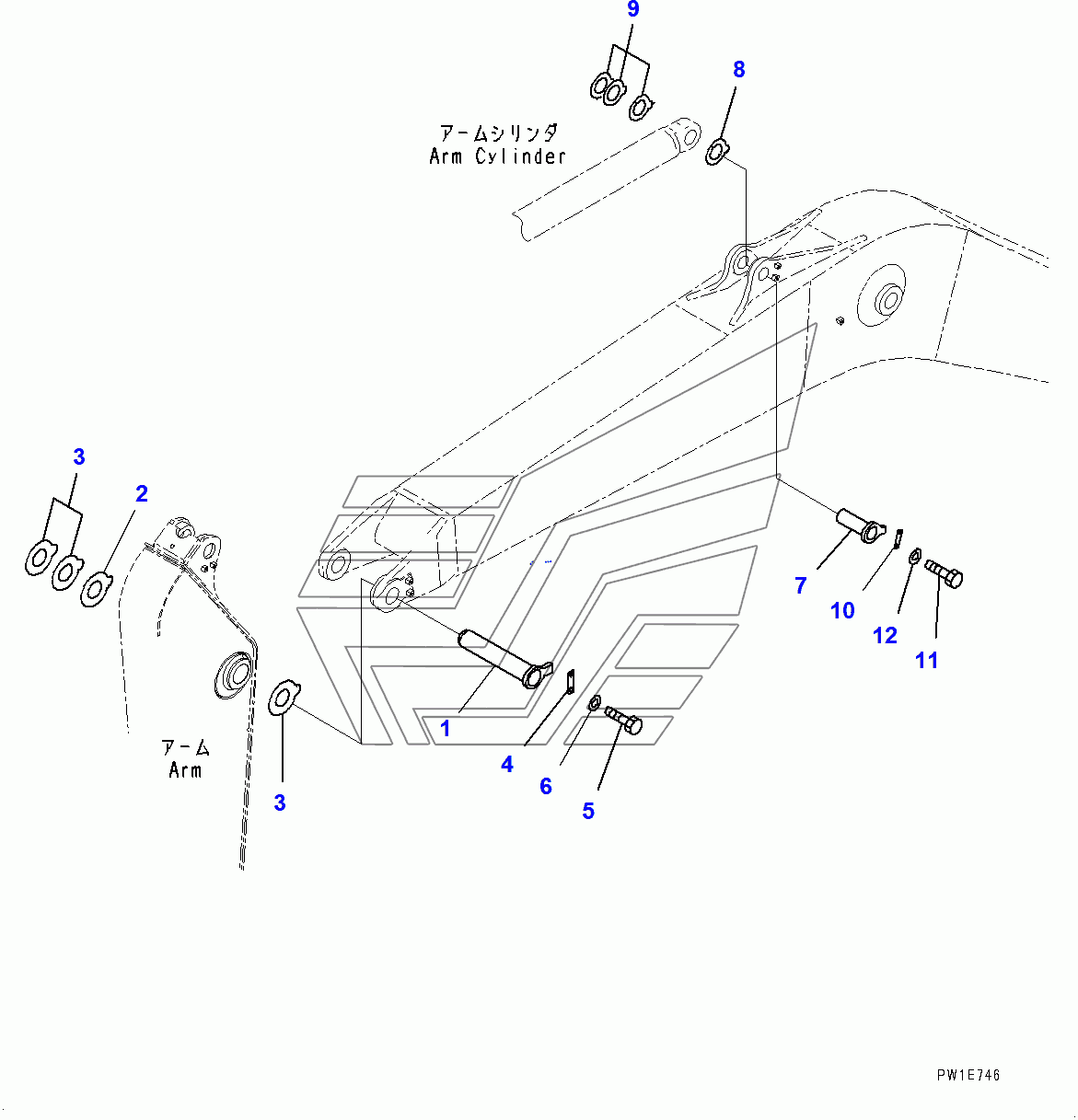 9

8

アームシリンダ
Arm Cylinder

3

2

7

10

12

11

1

4

6

5

アーム
Arm

3

PW1E746