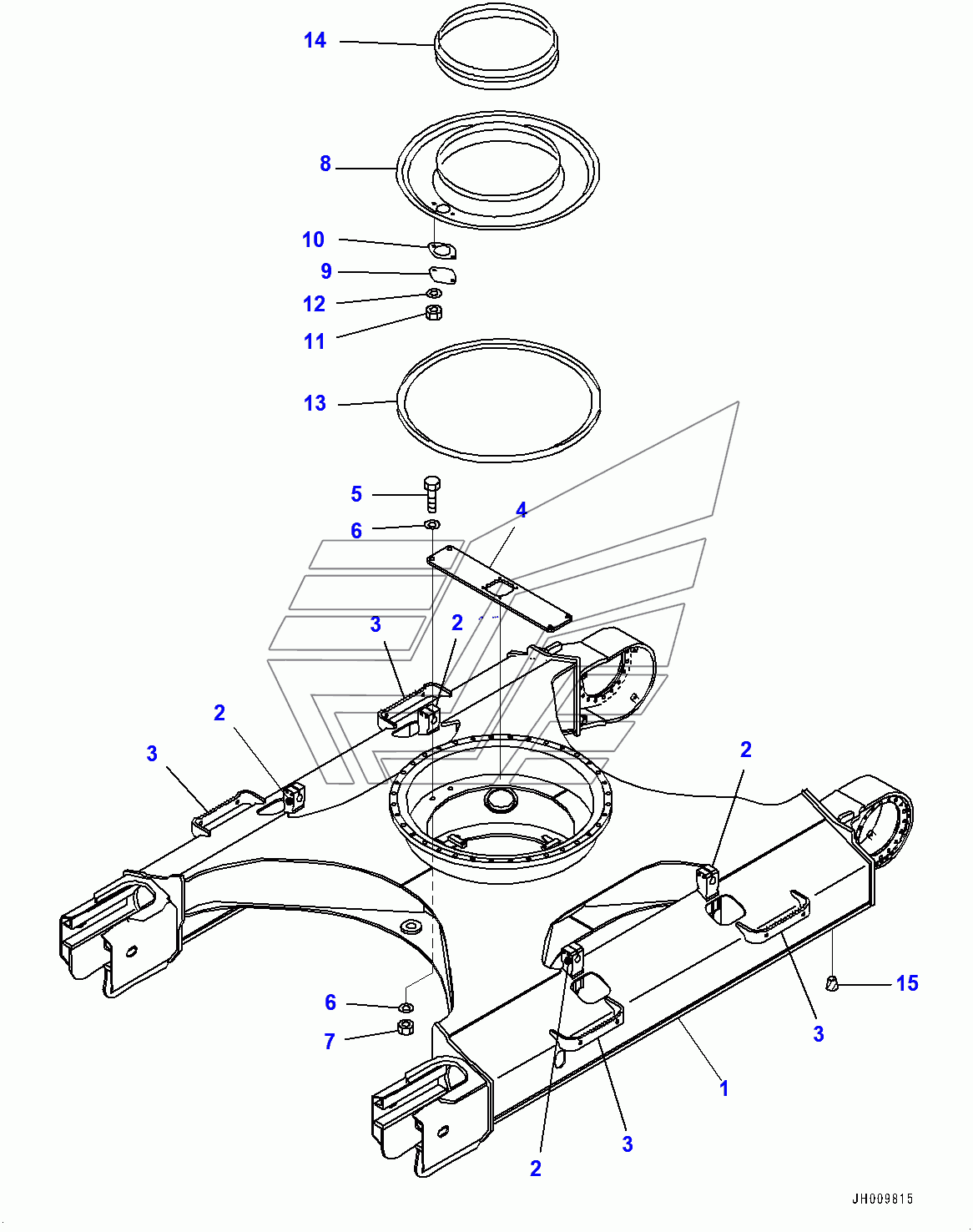 14
8
10
9
12
11
13
5
6
4
3
2
2
3
2
6
7
15
3
1
3
2
JH009815