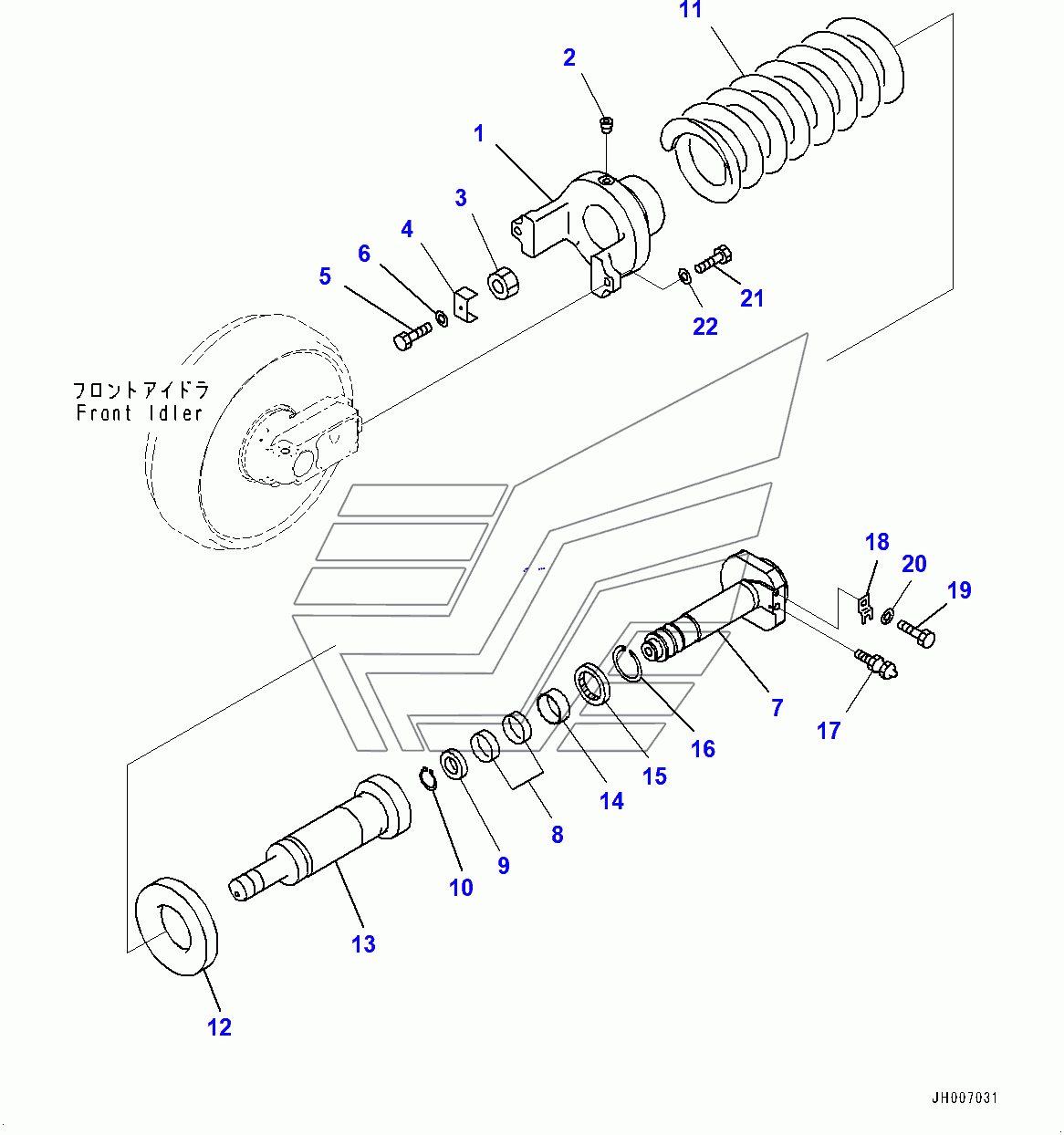 11
2
1
3
4
6
5
21
22
フロントアイドラ
Front Idler
18
20
19
7
17
16
15
14
8
9
10
13
12
JH007031