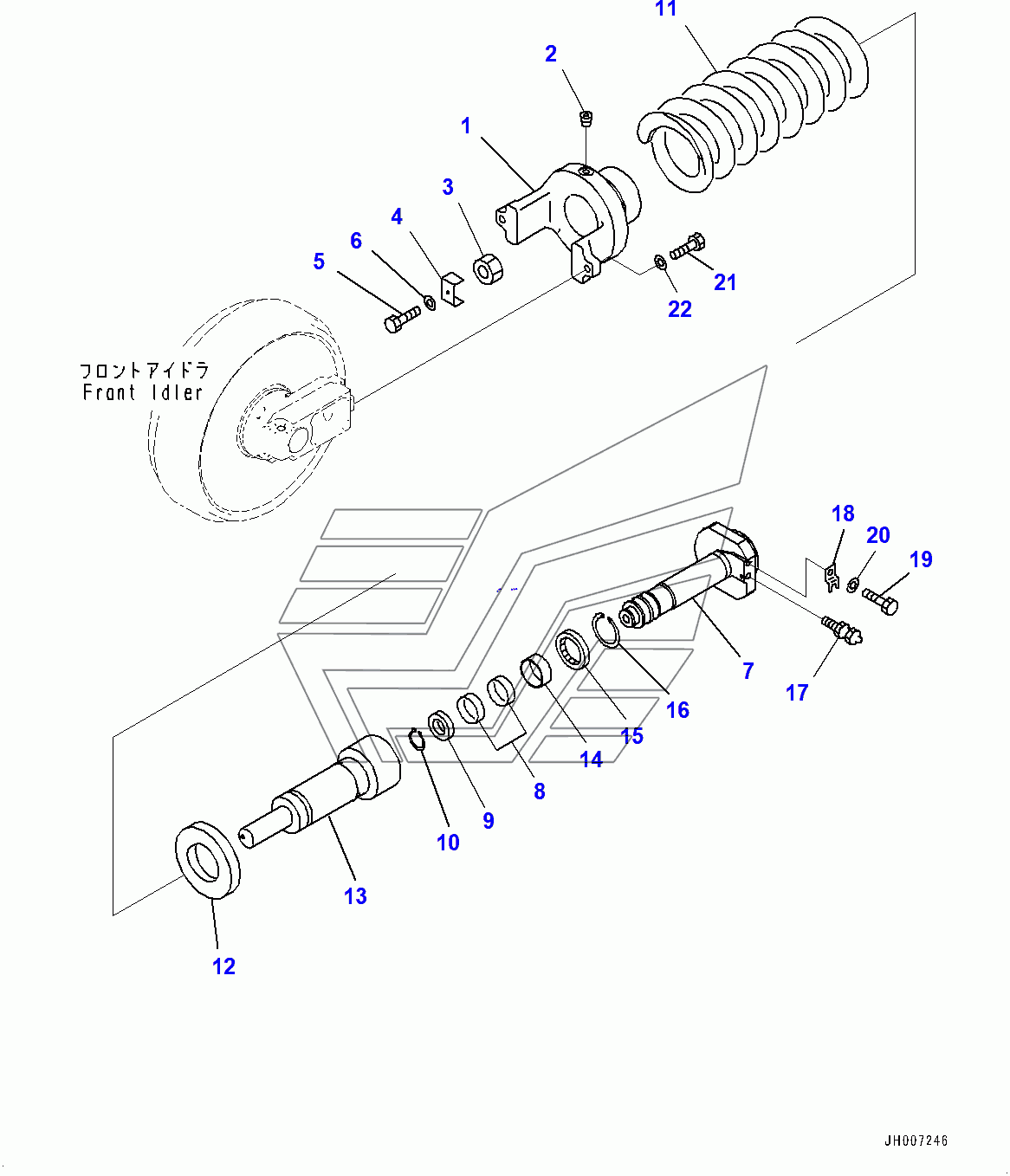 11
2
1
3
4
6
5
21
22
フロントアイドラ
Front Idler
18
20
19
7
17
16
15
14
8
9
10
13
12
JH007246