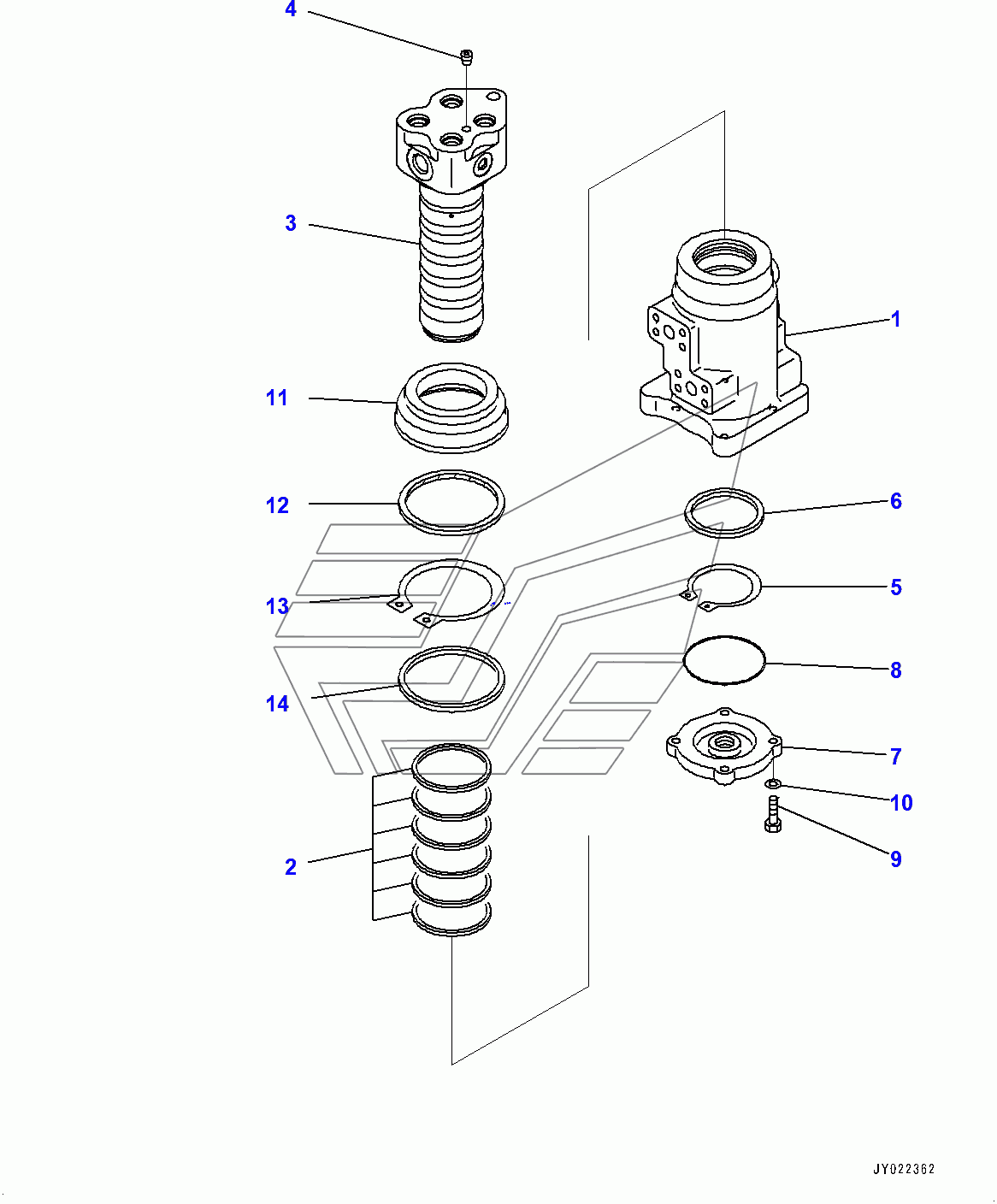 4

3

1

11

12

6

13

5

14

8

7

10

2

9

JY022362