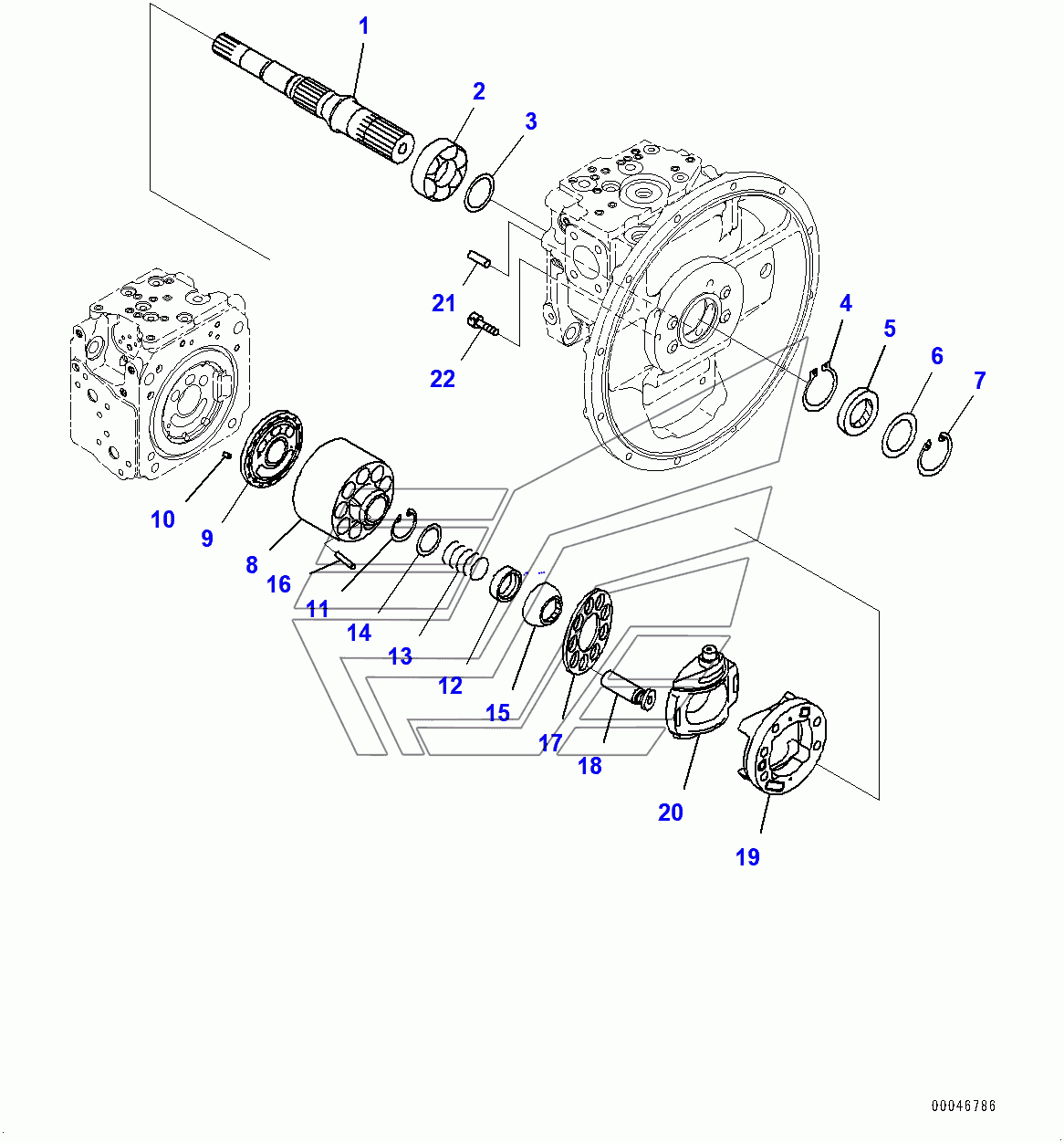 1
2
3
21
22
4
5
6
7
10
9
8
16
11
14
13
12
15
17
18
20
19
00046786