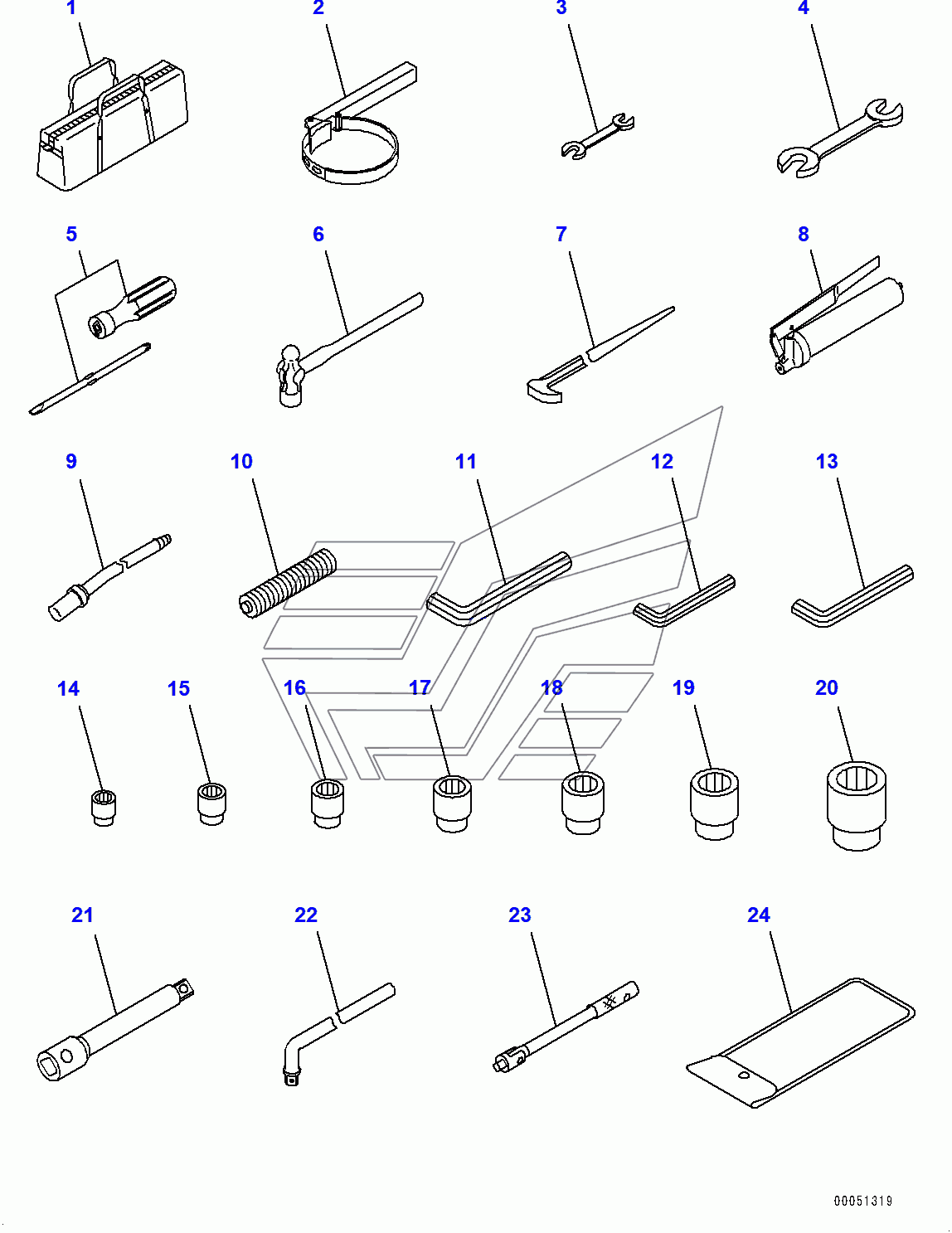 1
2
3
4
5
6
7
8
9
10
11
12
13
14
15
16
17
18
19
20
21
22
23
24
00051319