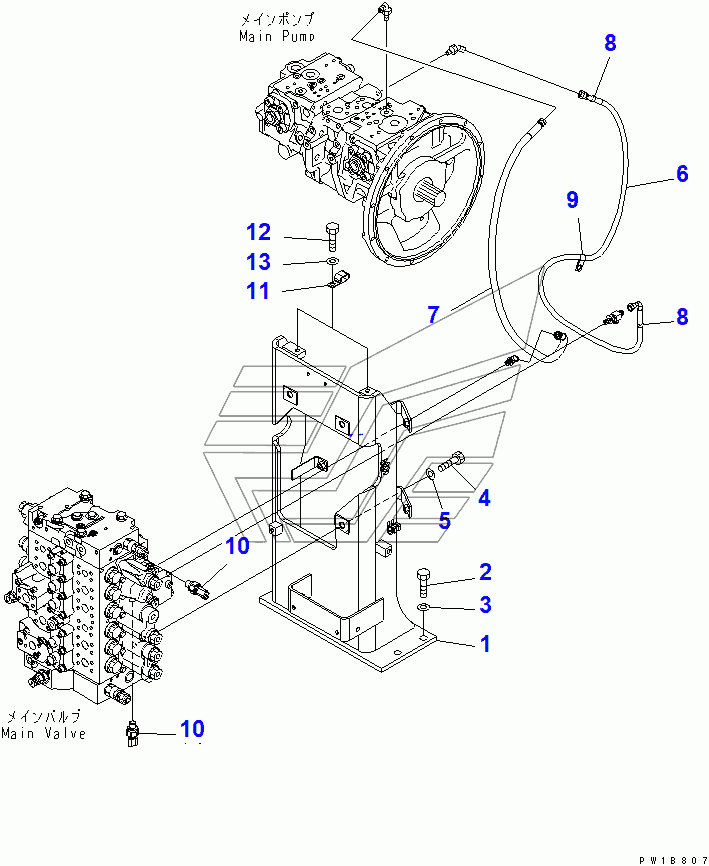 メインポンプ
Main Pump

8
6
9
12
13
11
7
8
4
5
10
2
3
1

メインバルブ
Main Valve
10

PW1B807