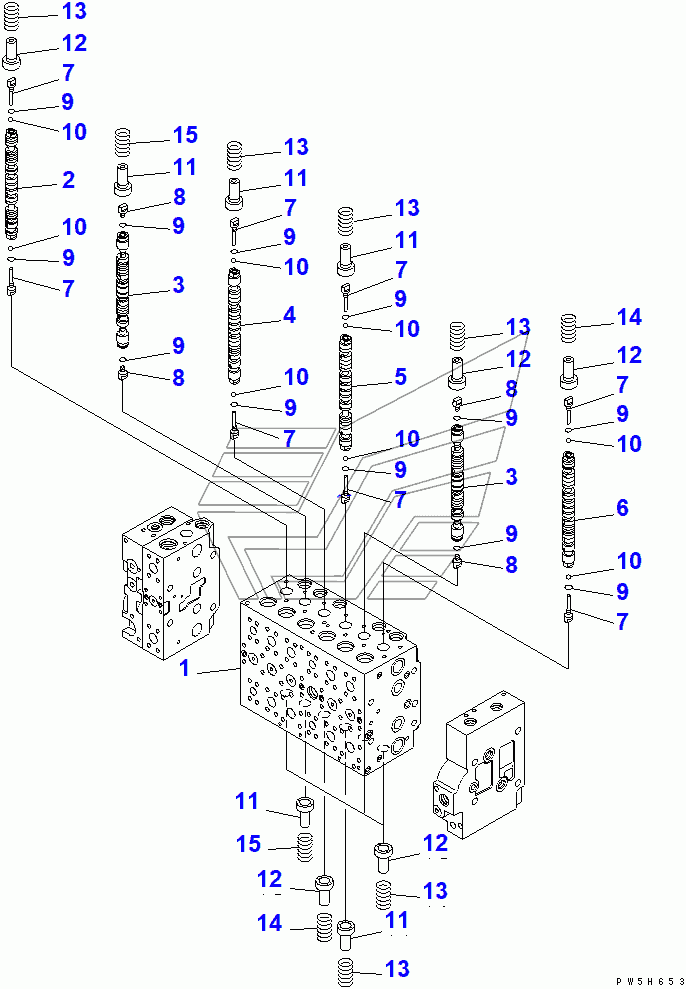 13
12
7
9
10
2
10
9
7
15
11
8
9
3
9
8
13
11
7
9
10
4
10
9
7
13
11
7
9
10
5
10
9
7
13
12
8
9
3
9
8
14
12
7
9
10
6
10
9
7
1
11
15
12
14
12
13
11
13
PW5H653