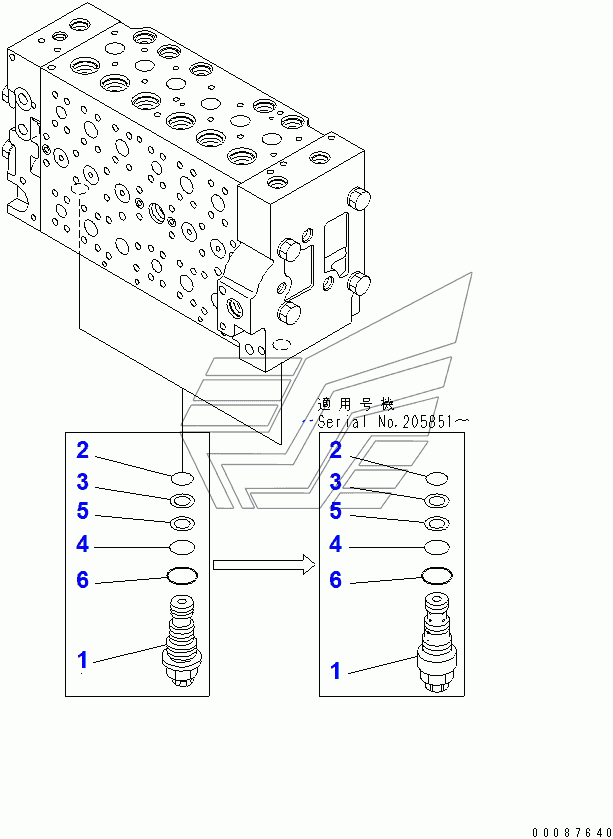 適用号機
Serial No.205851～

2
3
5
4
6
1

2
3
5
4
6
1

00087640