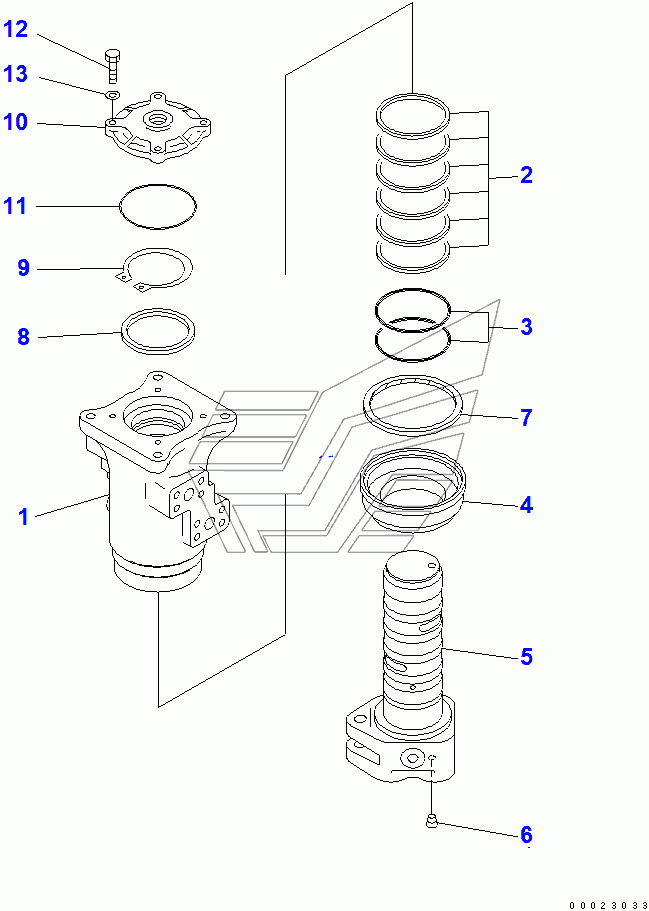 12
13
10
11
9
8
1
2
3
7
4
5
6
00023033