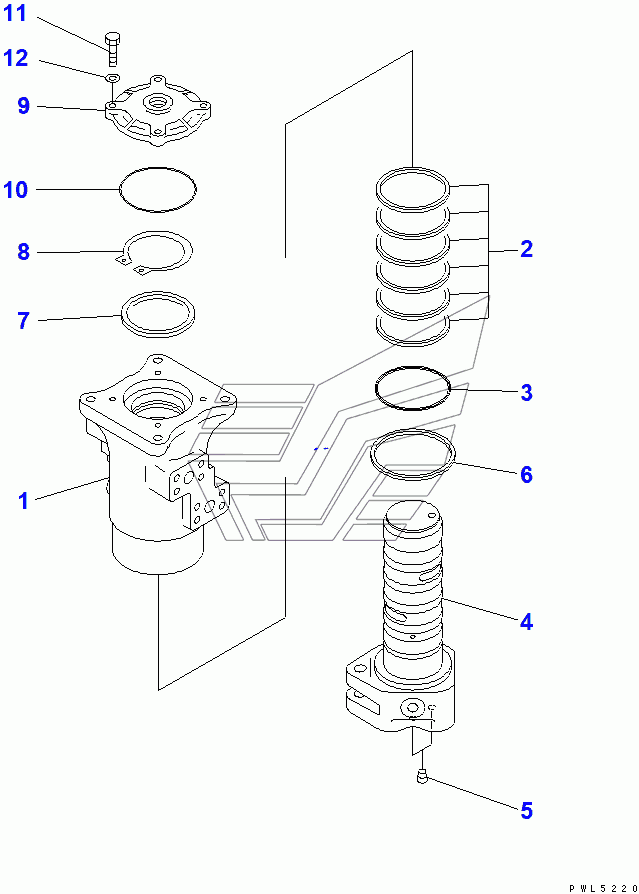 11
12
9
10
8
7
1
2
3
6
4
5
PWL5220