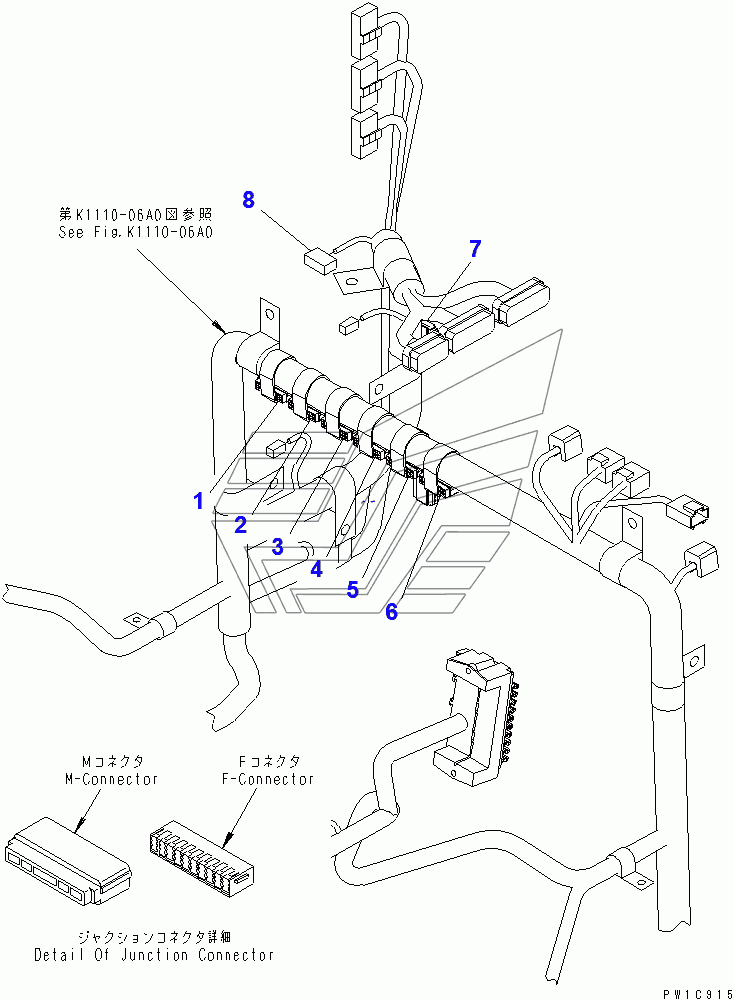 第K1110-06A0図参照
See Fig.K1110-06A0

8

7

1

2

3

4

5

6

Mコネクタ
M-Connector

Fコネクタ
F-Connector

ジャクションコネクタ詳細
Detail Of Junction Connector

PW1C915